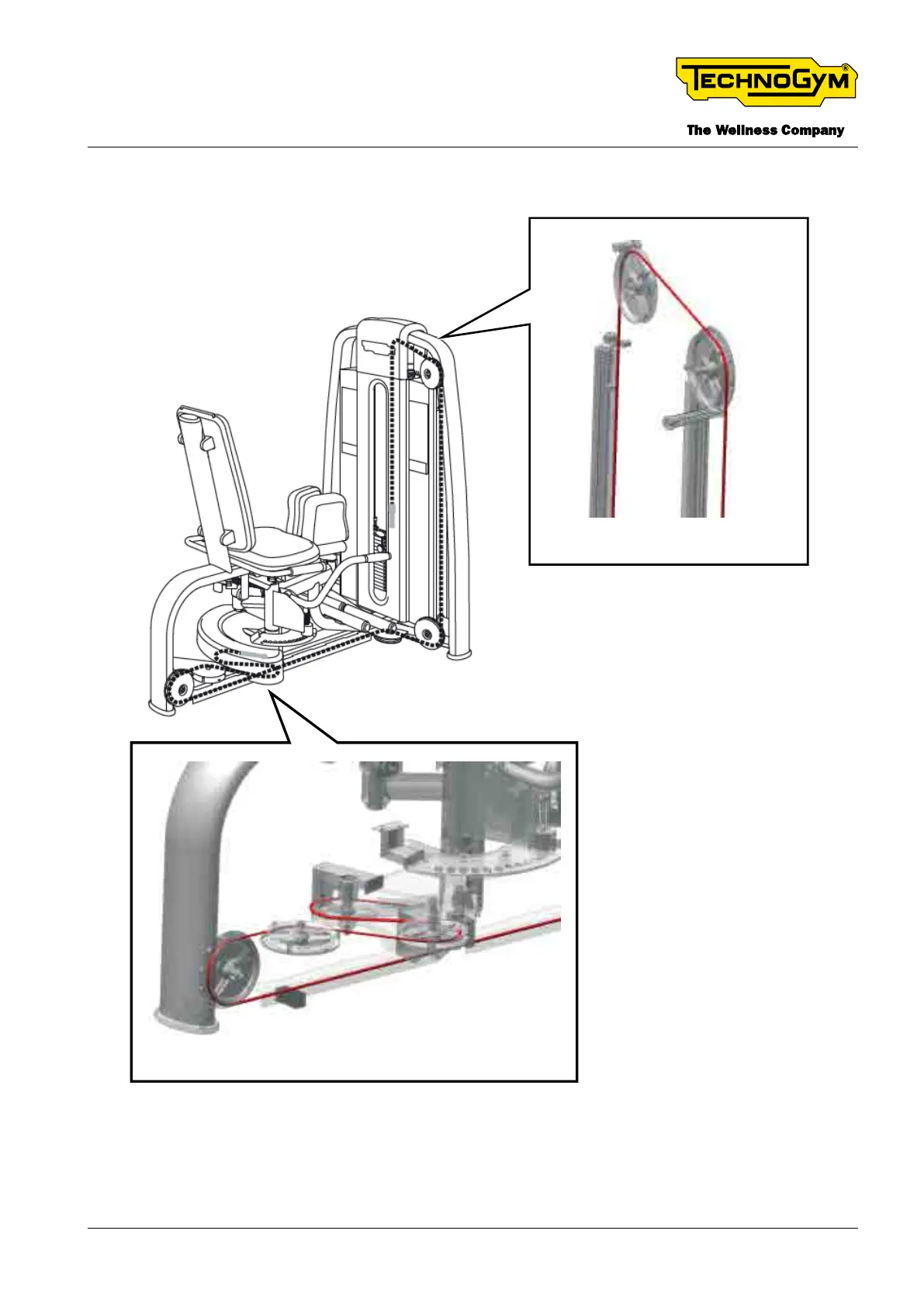 TECHNOGYM®

The Wellness Company