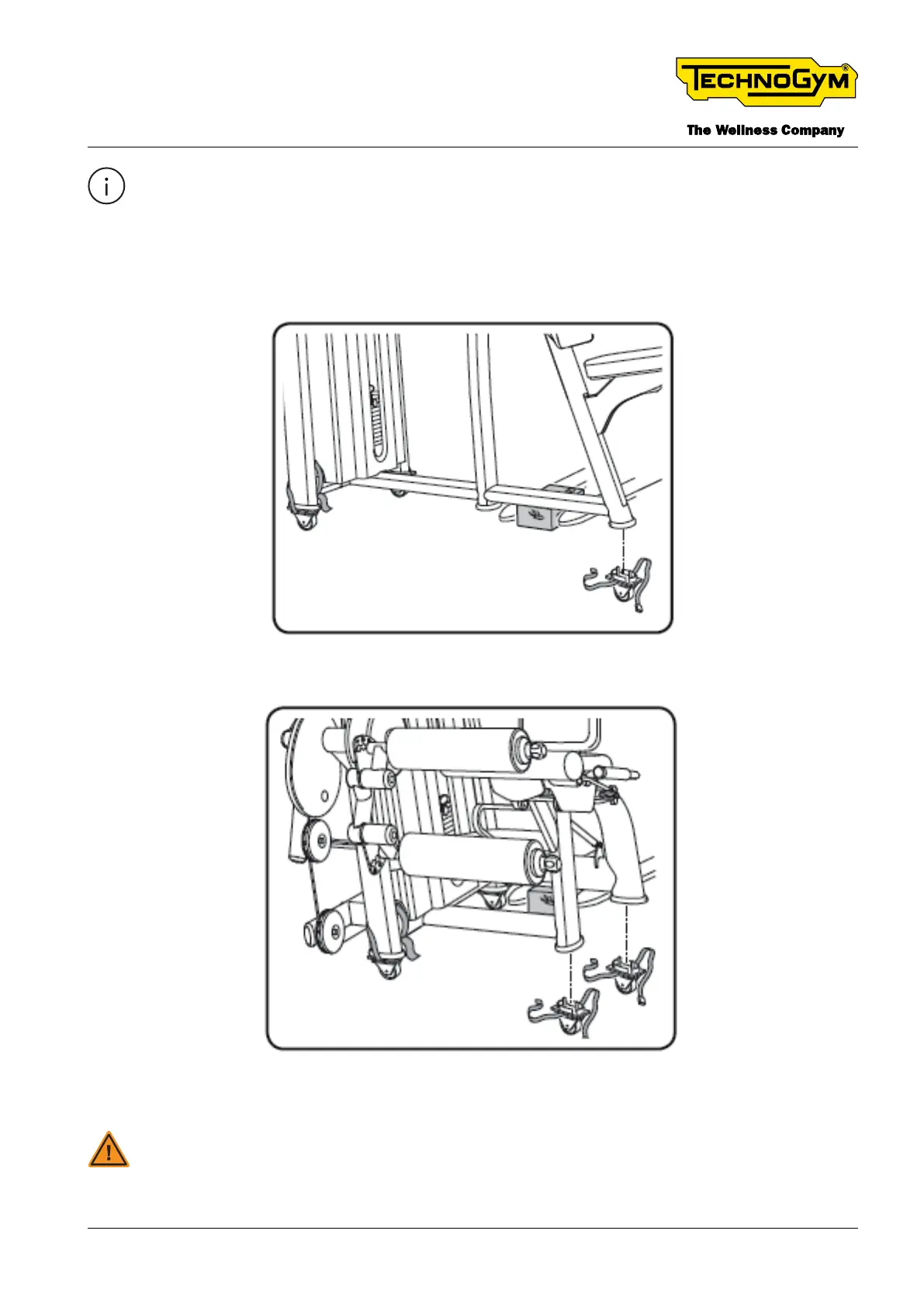 TECHNOGYM®

The Wellness Company