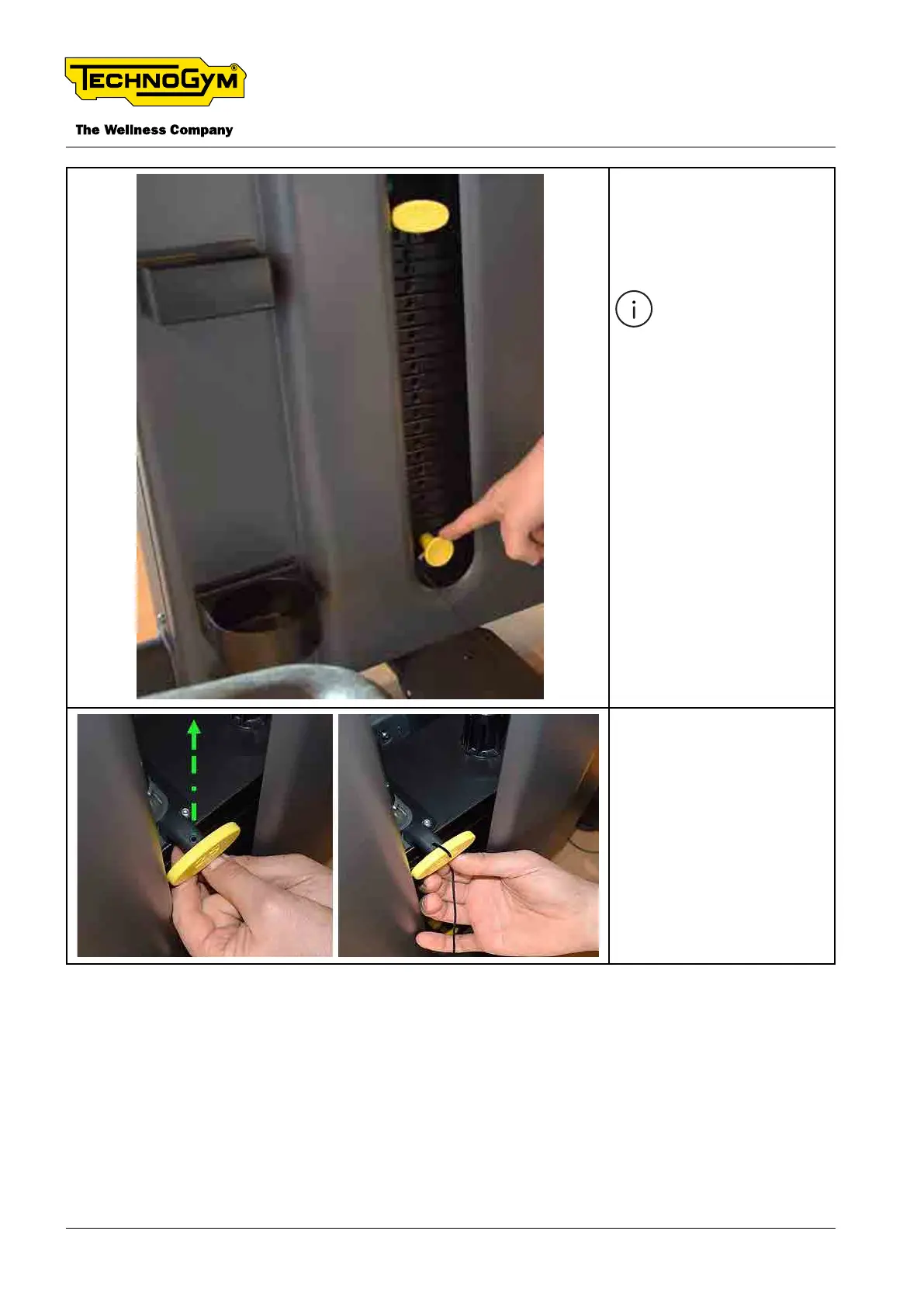 TECHNOGYM®

The Wellness Company