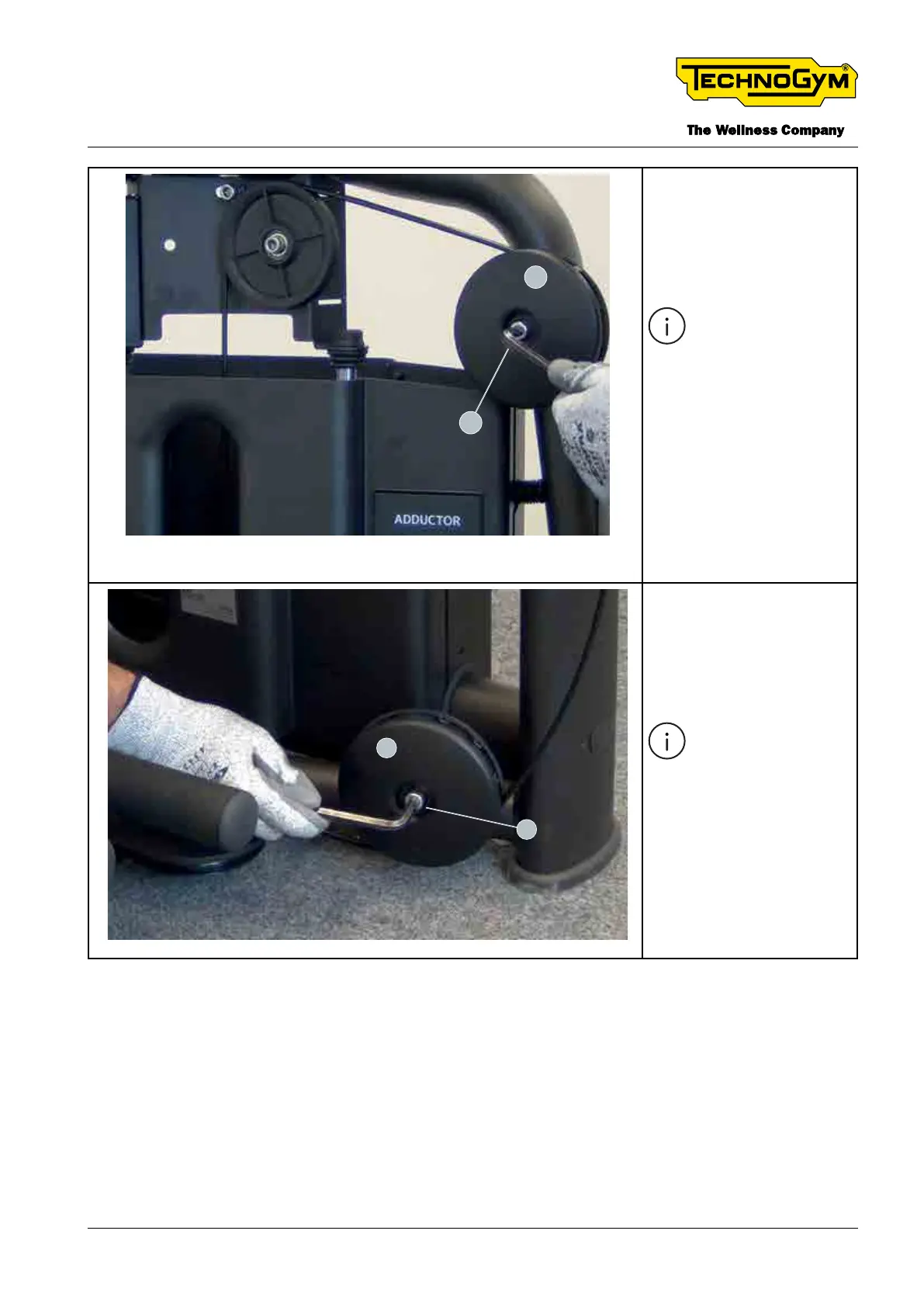 TECHNOGYM®

The Wellness Company

ADDUCTOR