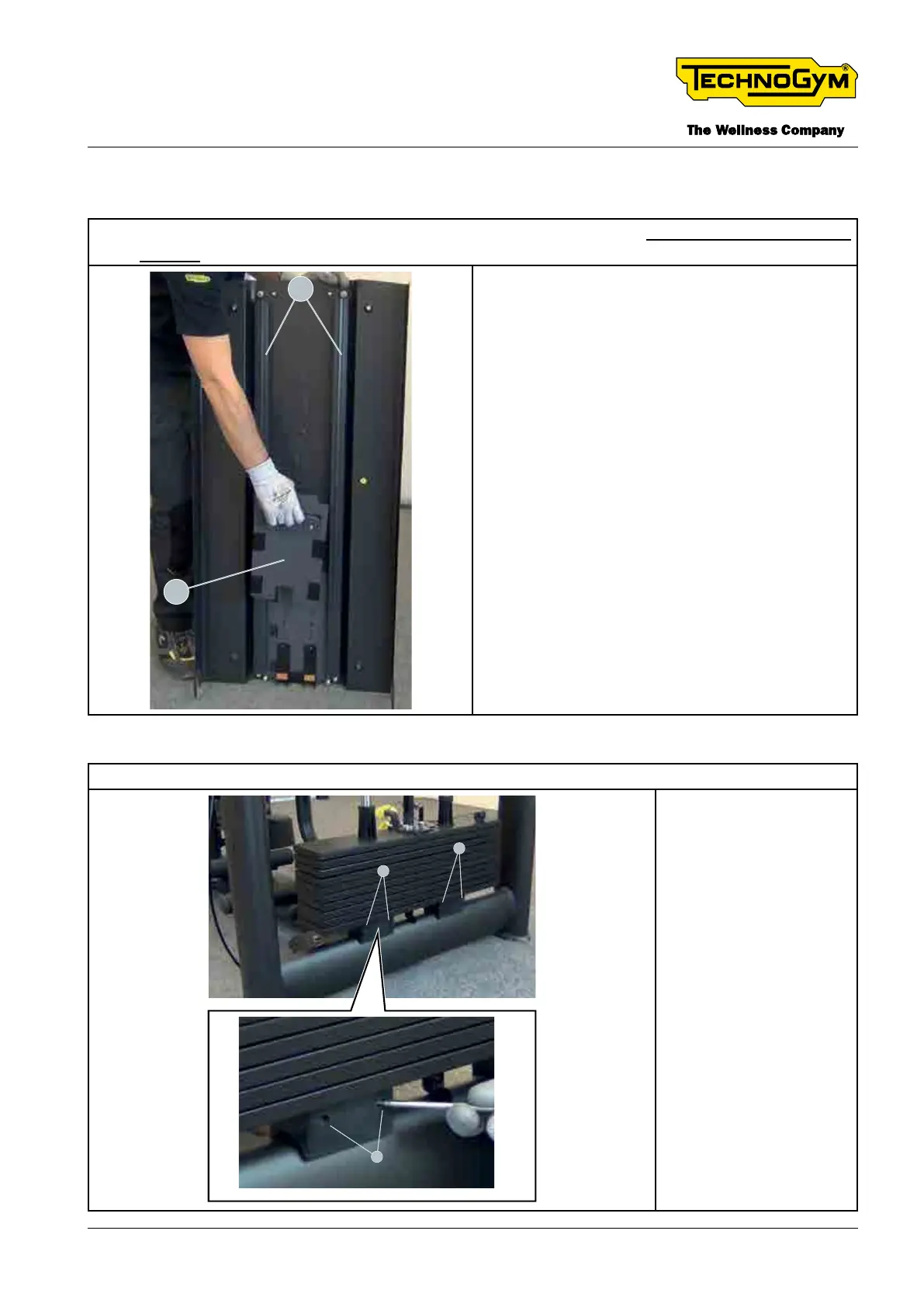 TECHNOGYM®

The Wellness Company