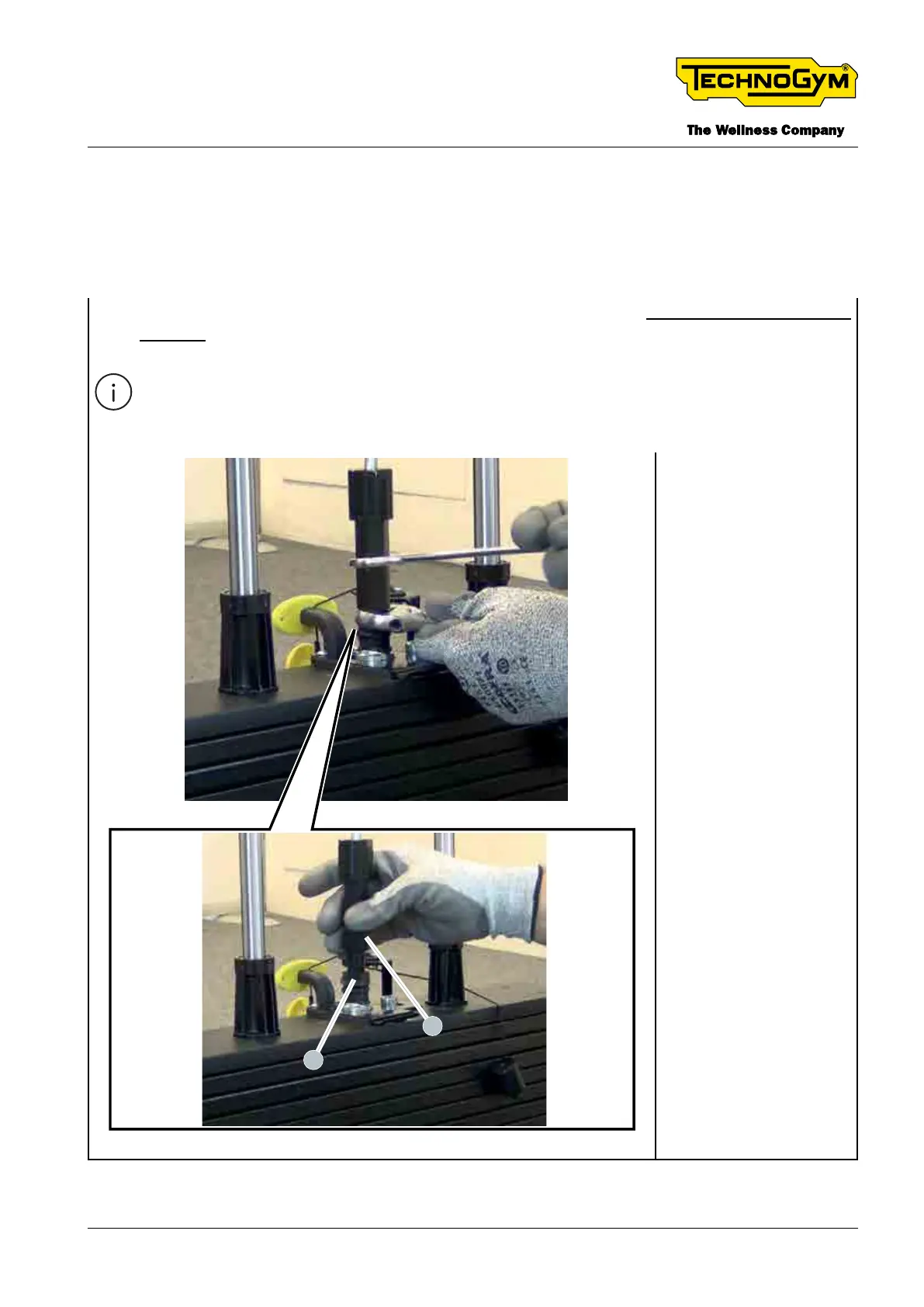 TECHNOGYM®
The Wellness Company