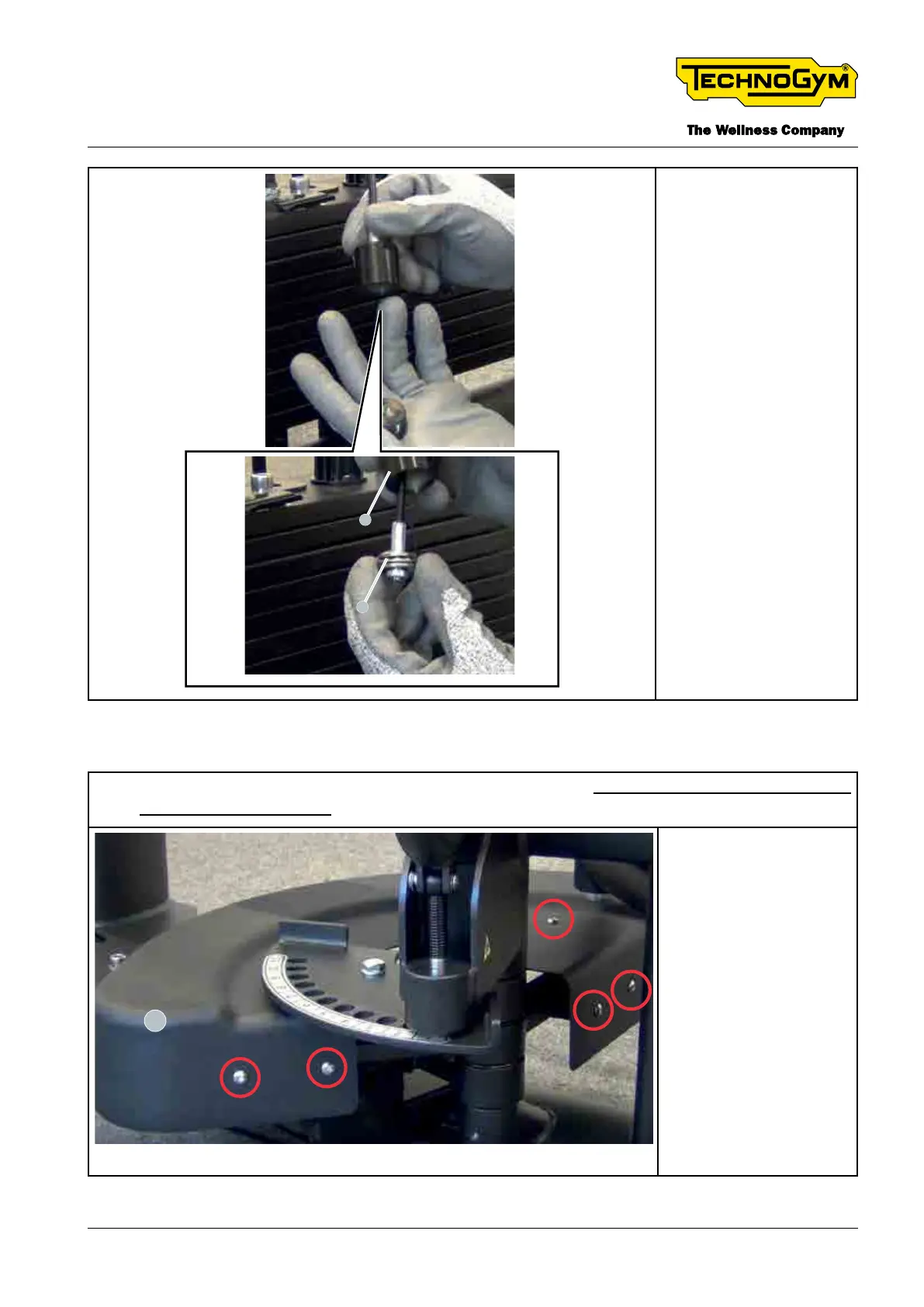 TECHNOGYM®

The Wellness Company