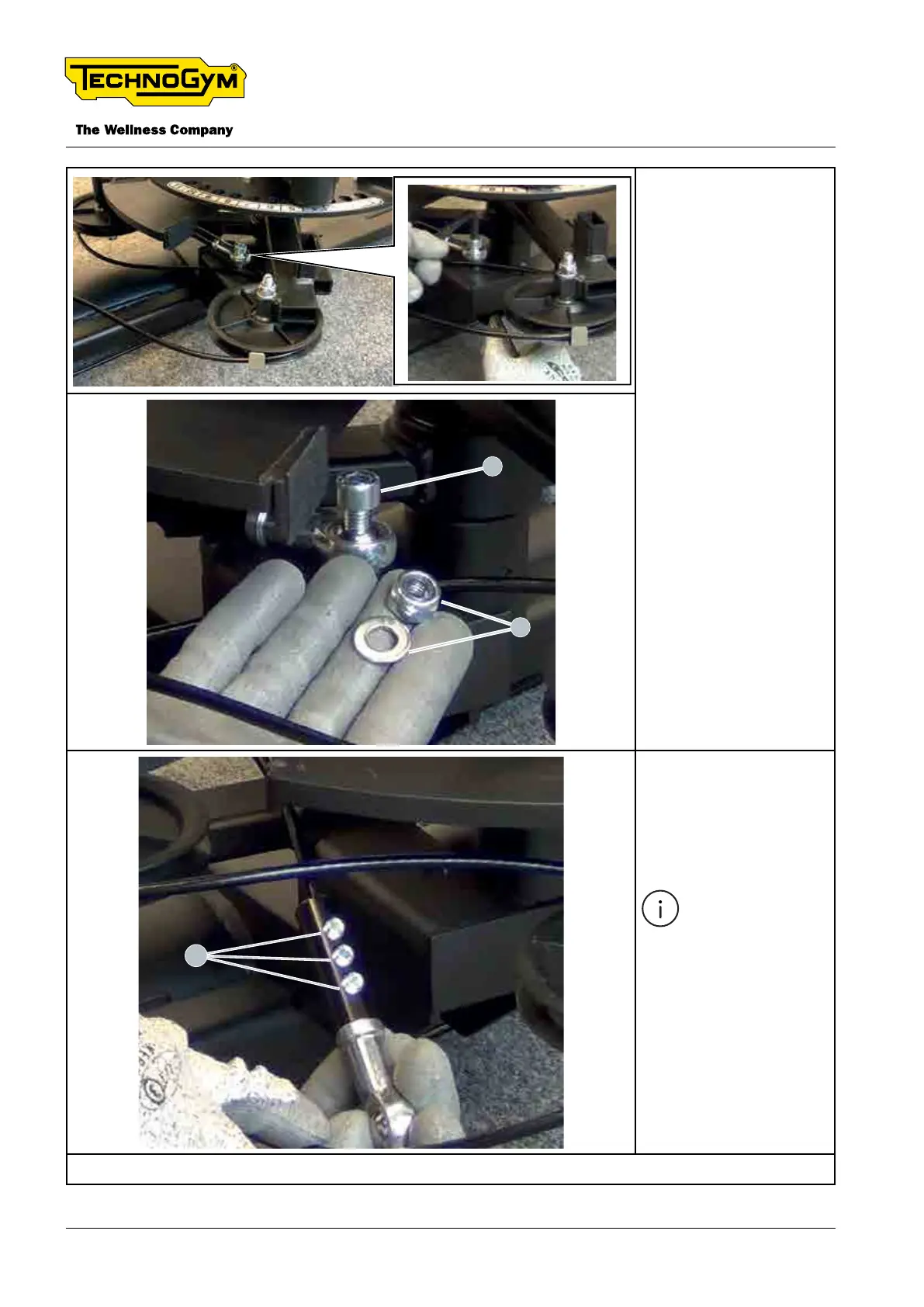 TECHNOGYM®

The Wellness Company