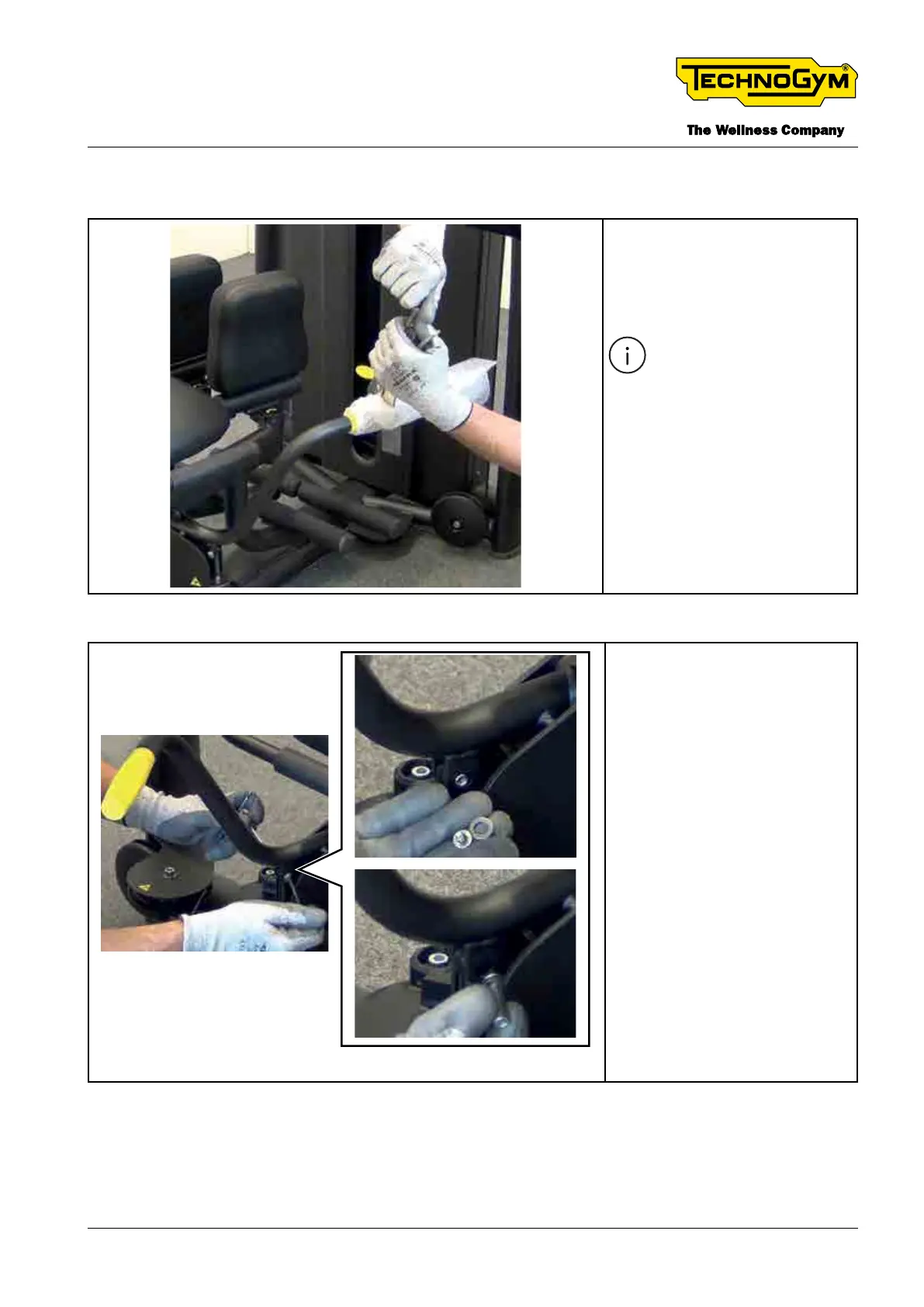 TECHNOGYM®

The Wellness Company