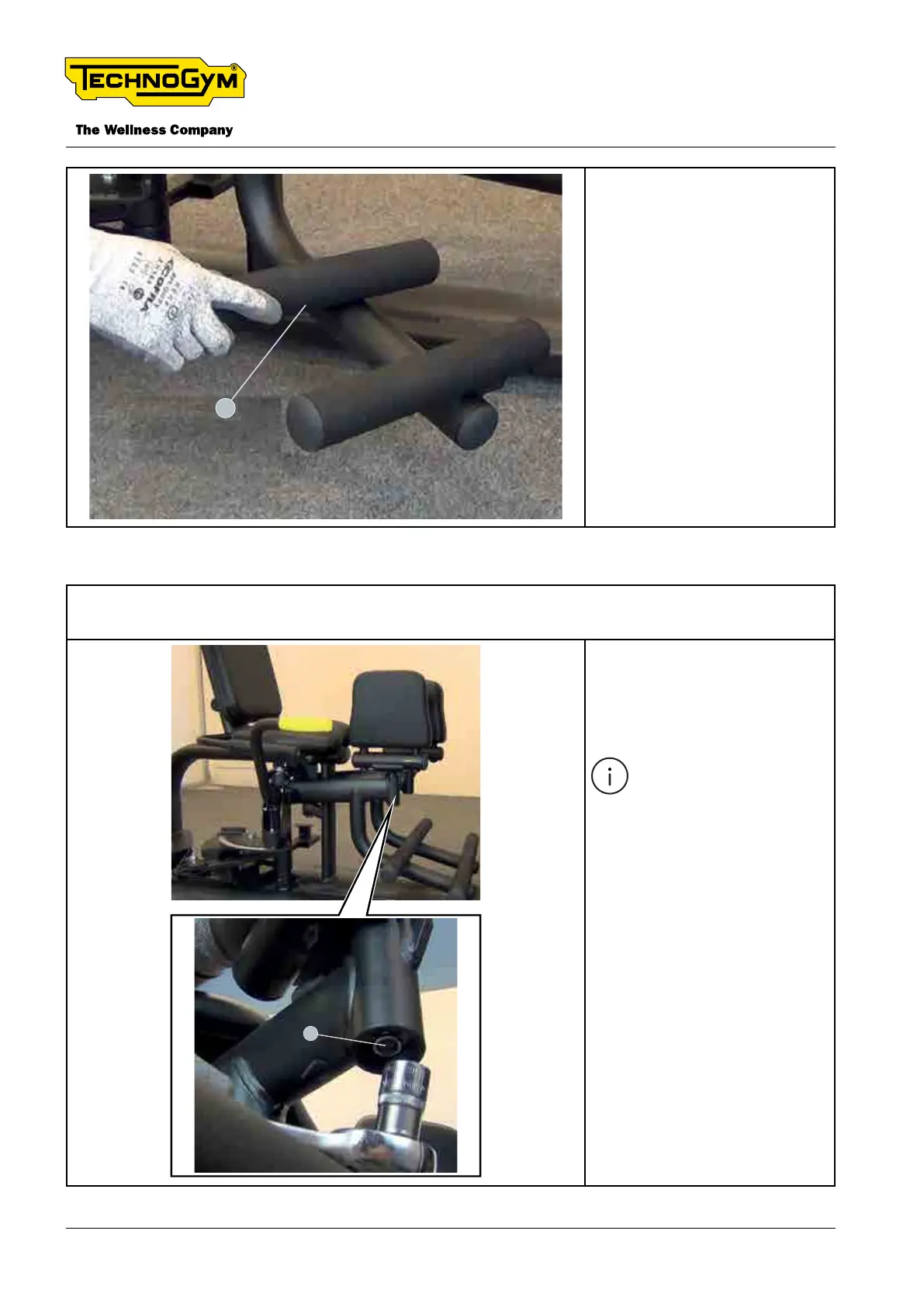 TECHNOGYM®

The Wellness Company