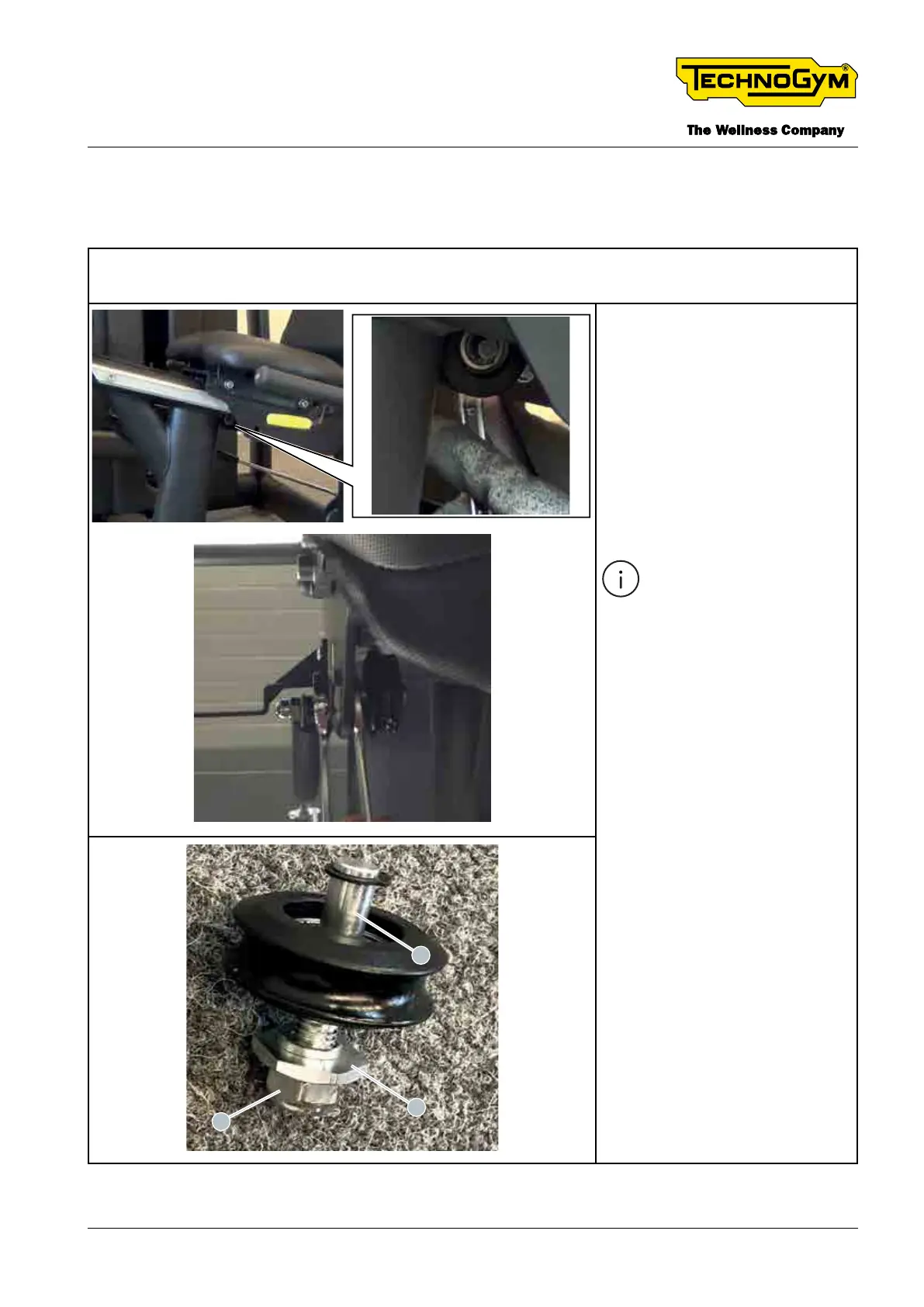 TECHNOGYM®

The Wellness Company