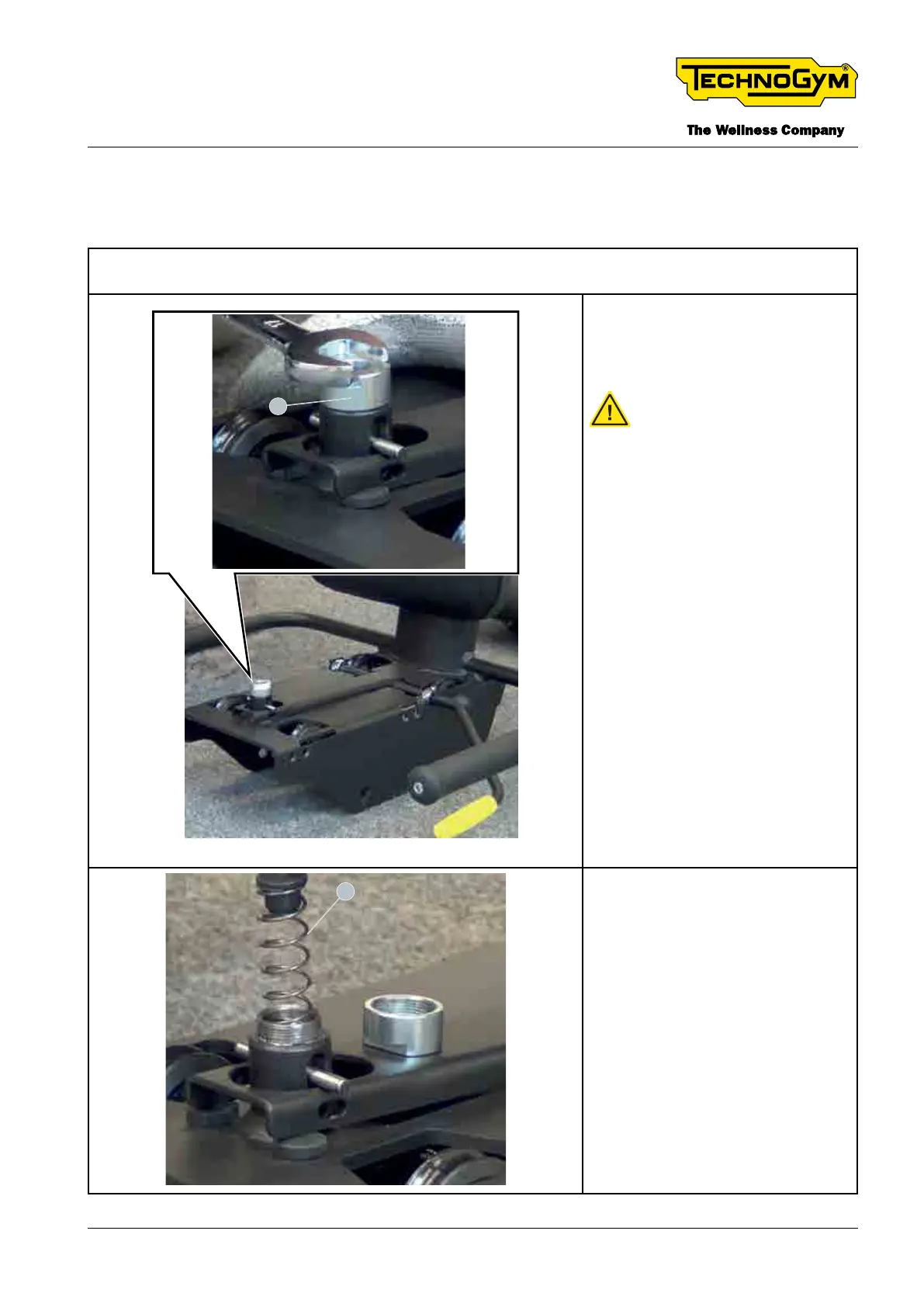 TECHNOGYM®
The Wellness Company