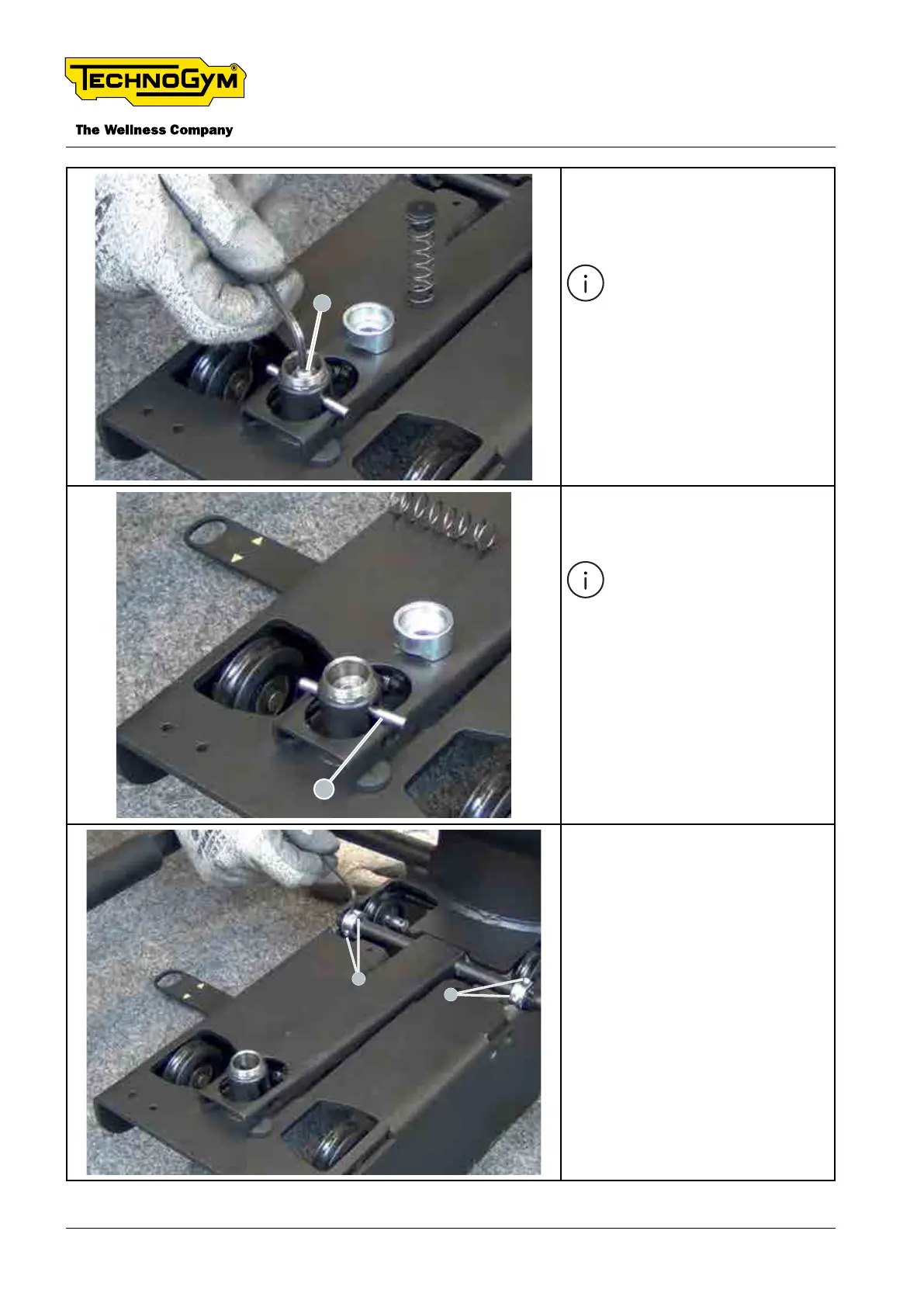 TECHNOGYM®

The Wellness Company