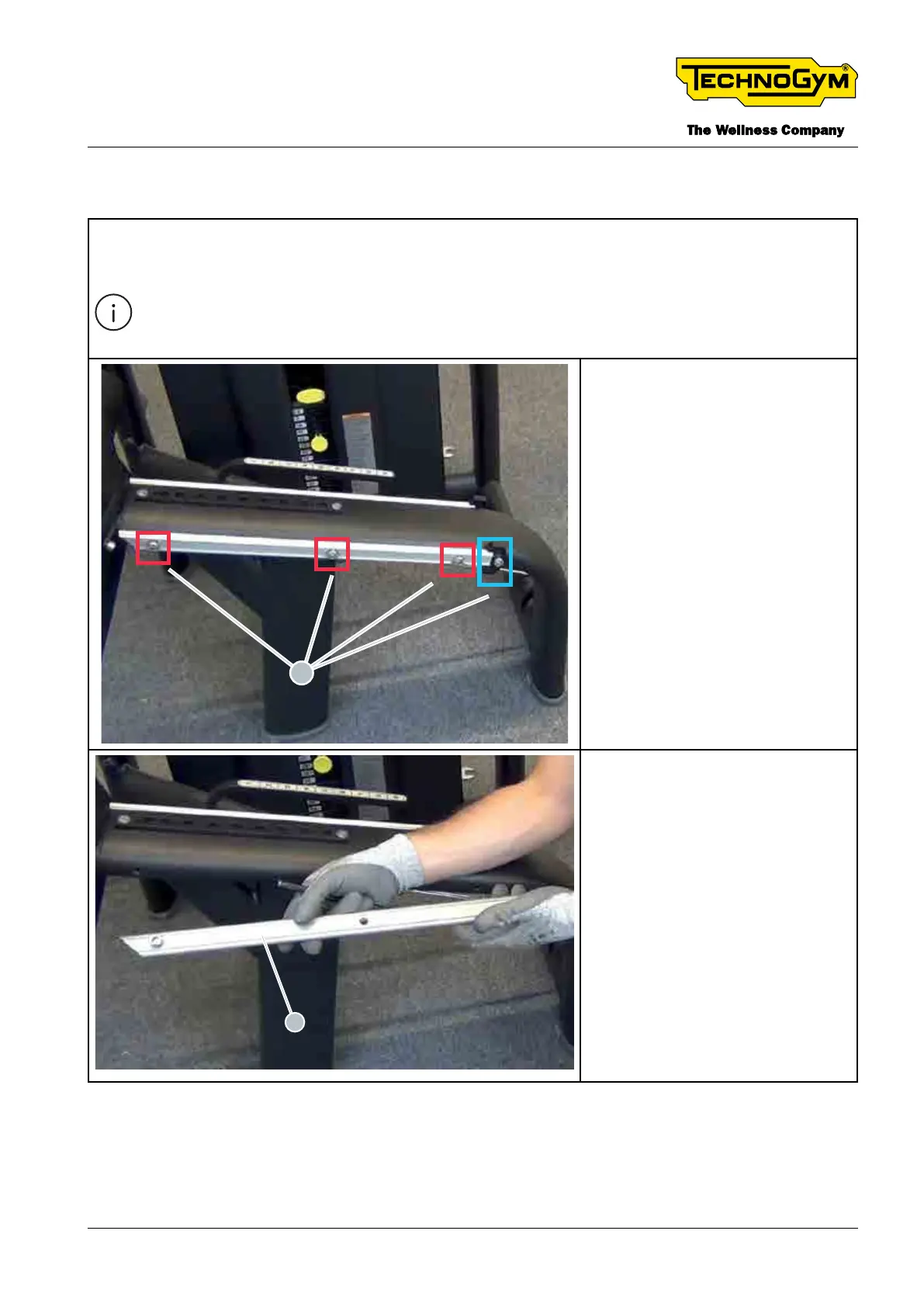 TECHNOGYM®
The Wellness Company