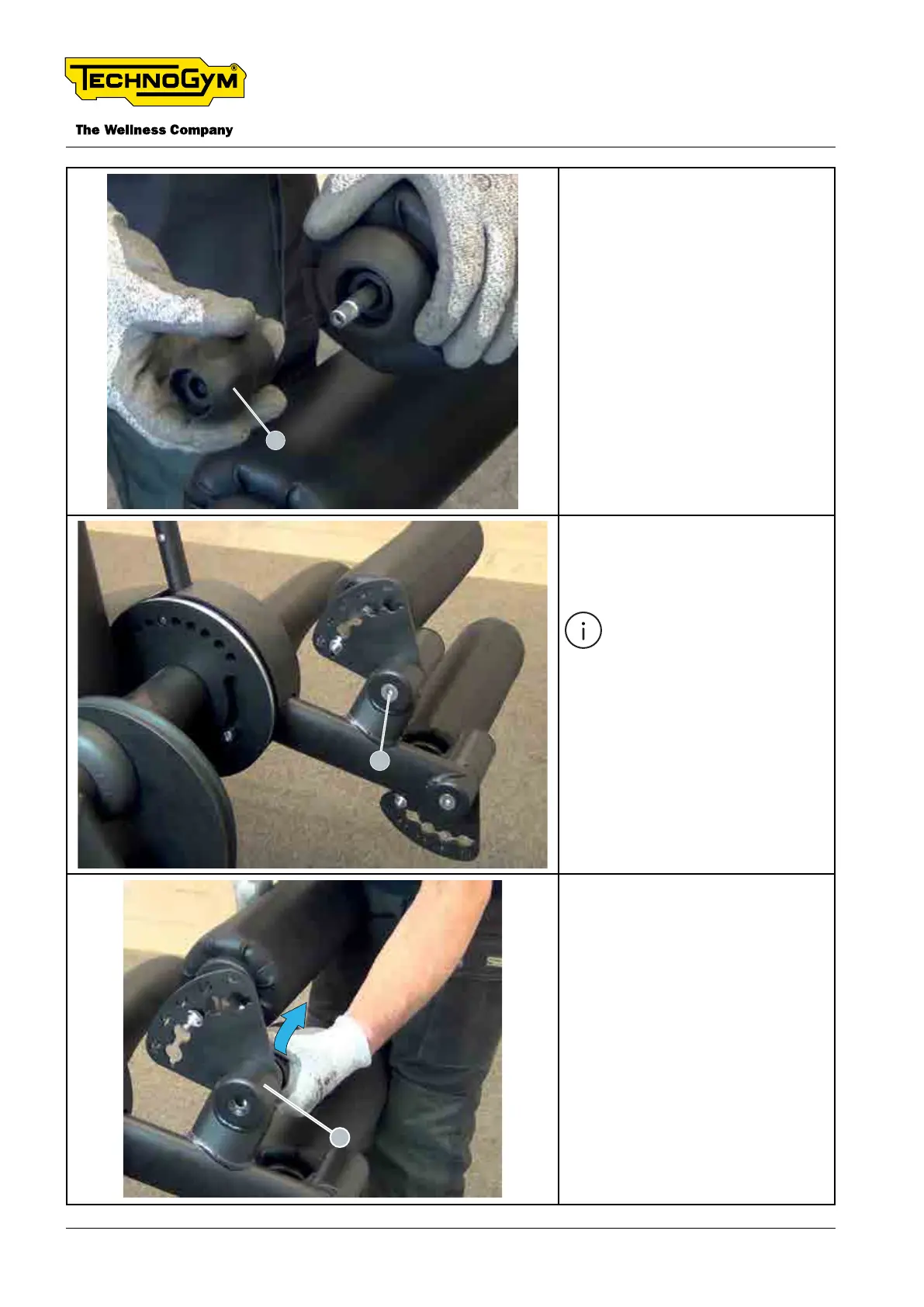 TECHNOGYM®

The Wellness Company