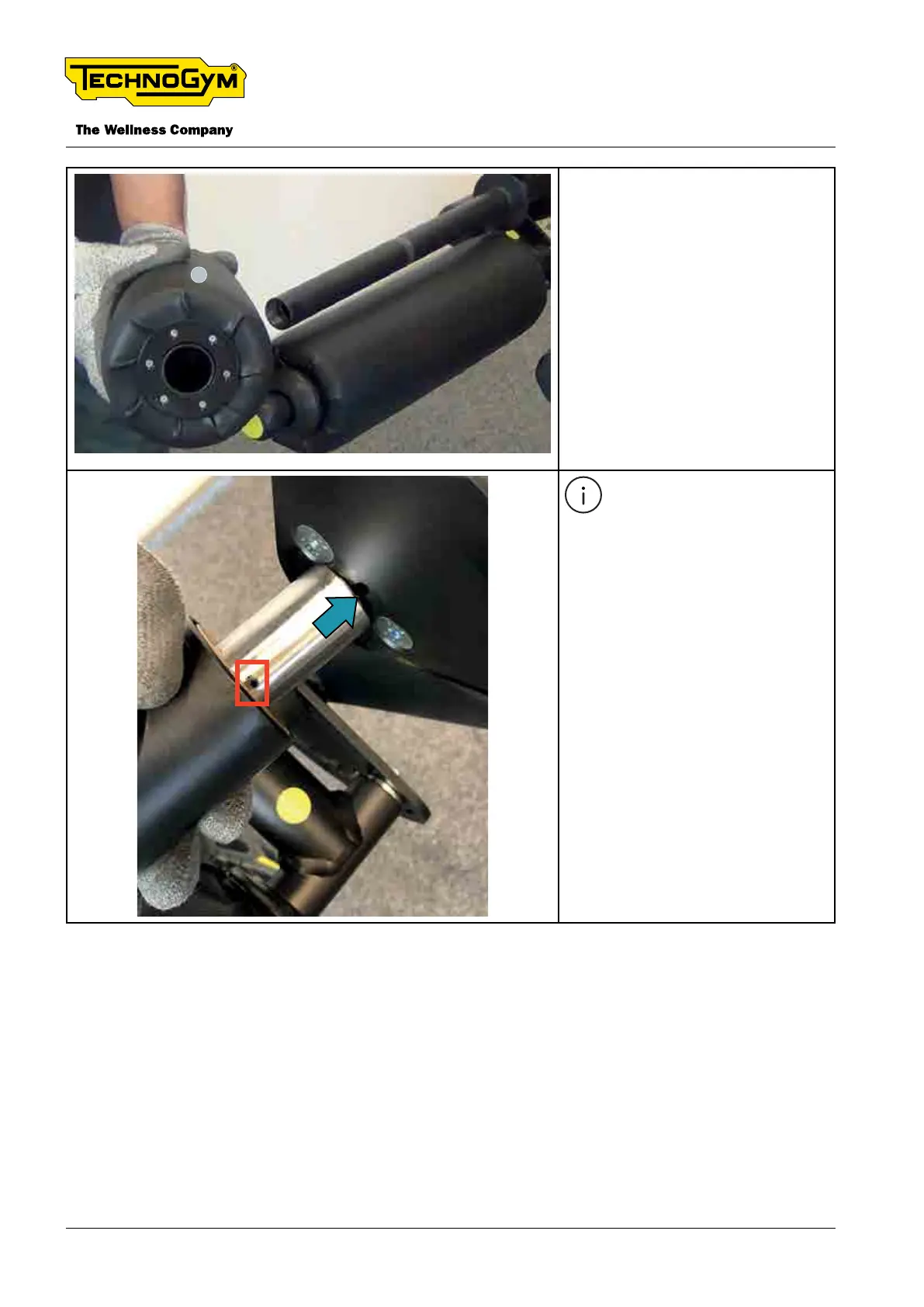 TECHNOGYM®

The Wellness Company