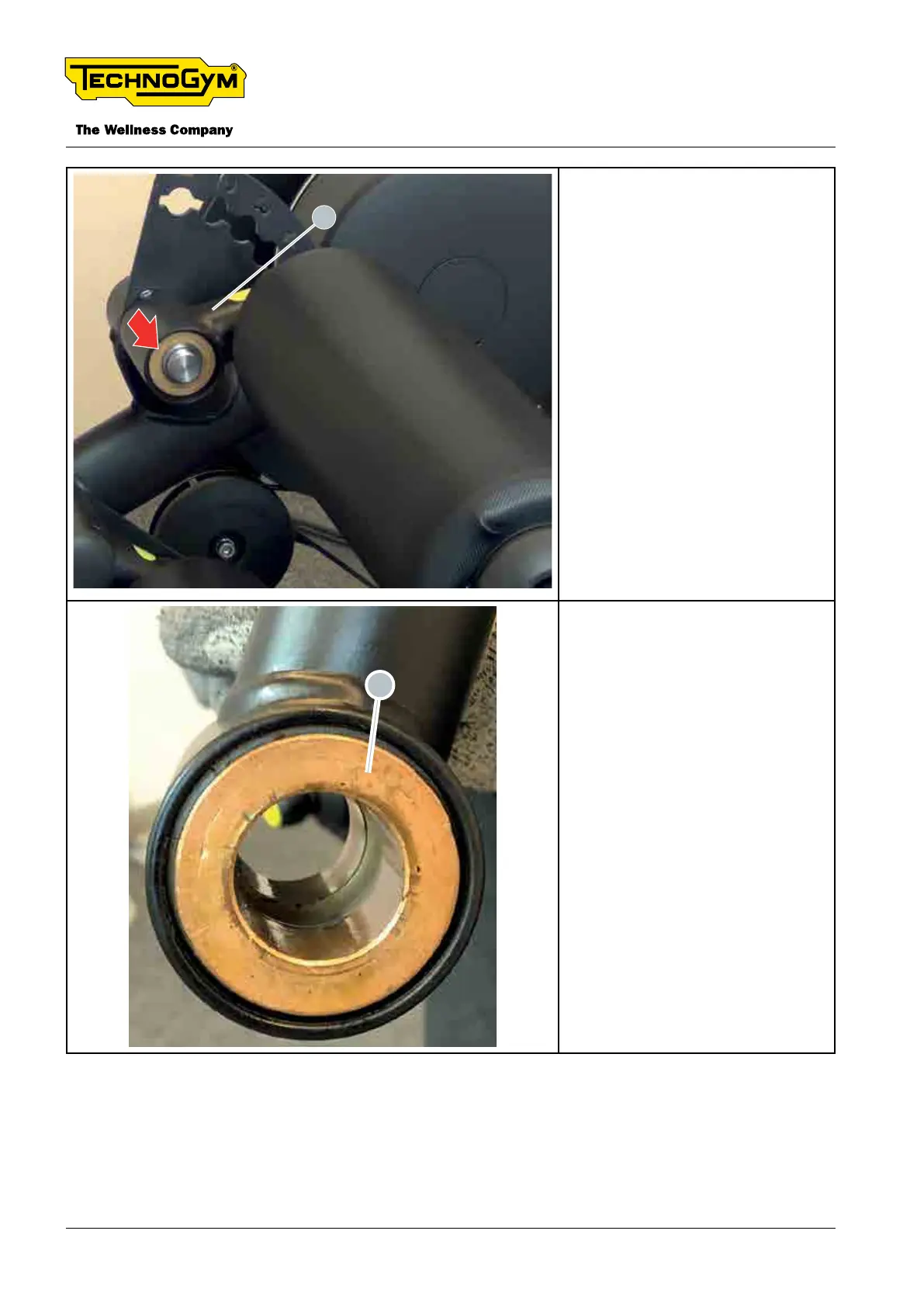 TECHNOGYM®

The Wellness Company