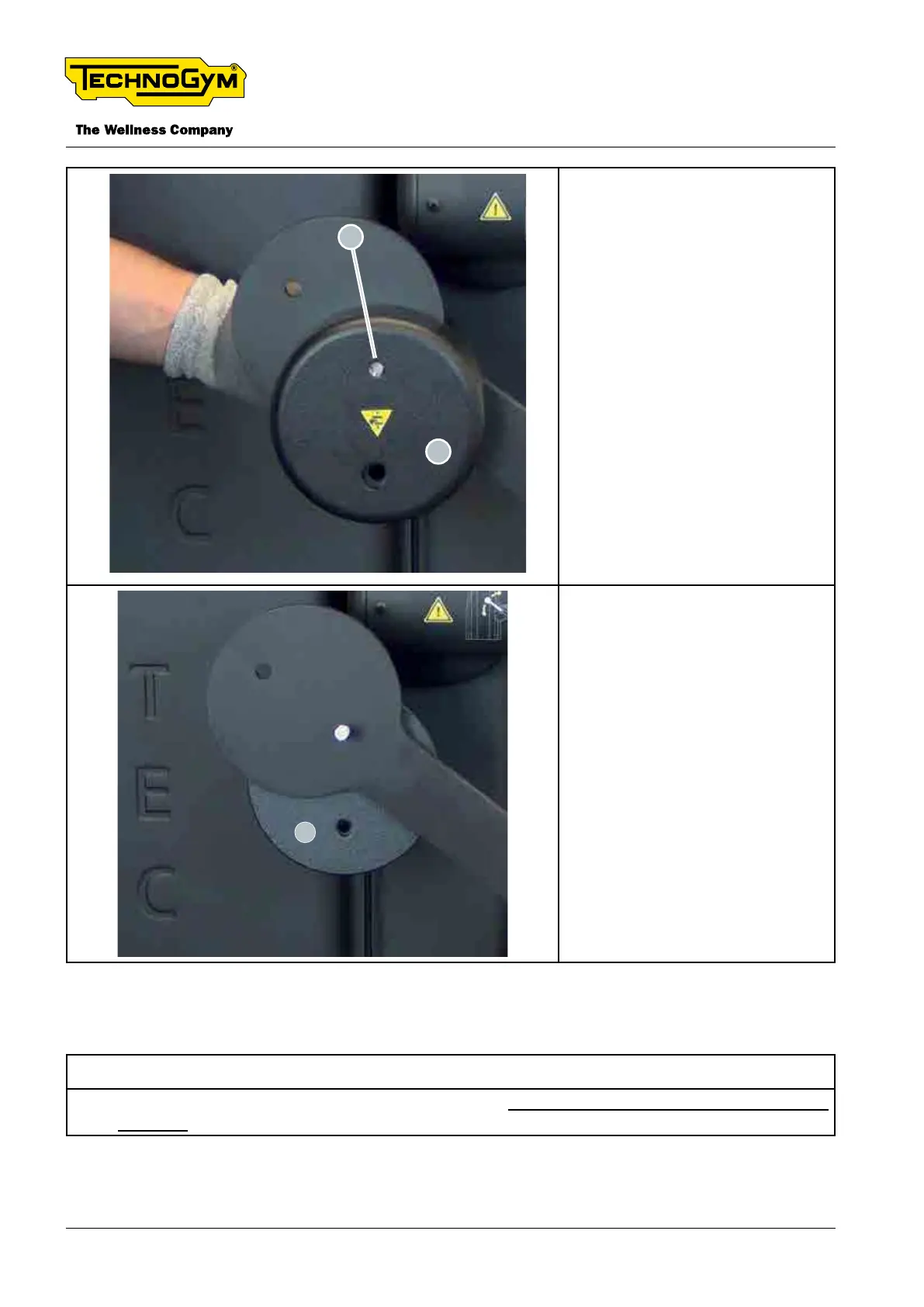 TECHNOGYM®

The Wellness Company

T
E
C

T
E
C