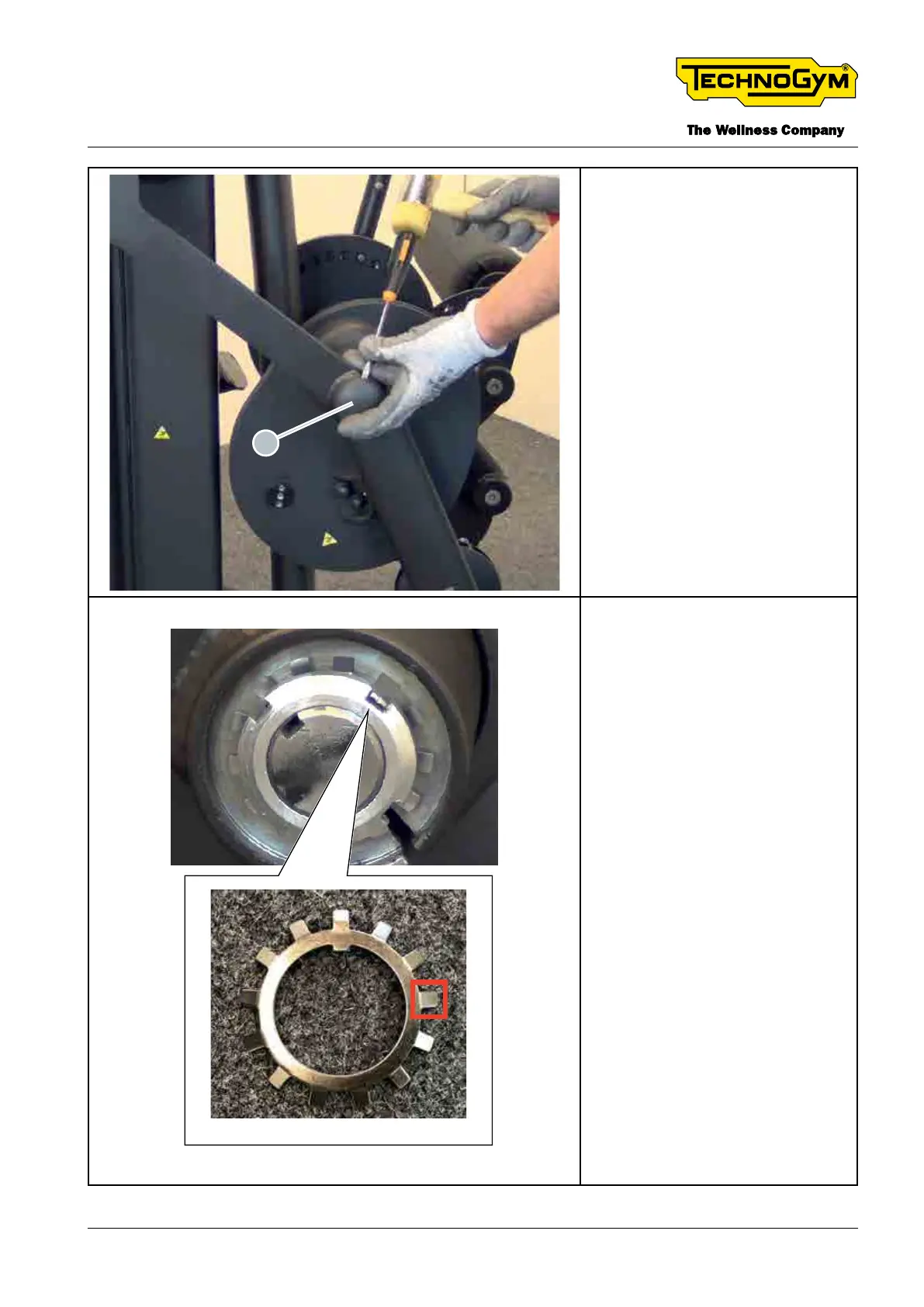 TECHNOGYM®
The Wellness Company