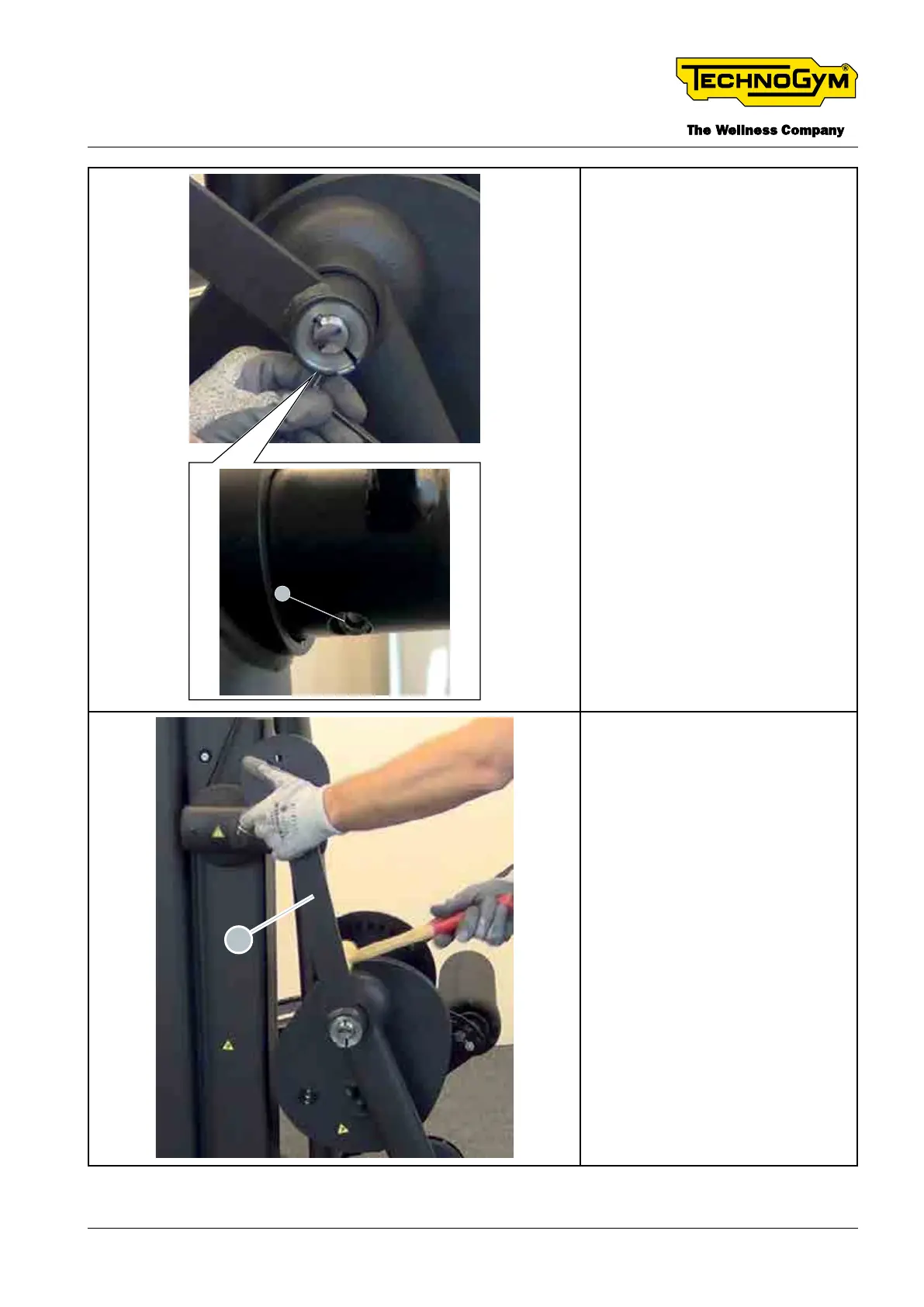 TECHNOGYM®
The Wellness Company