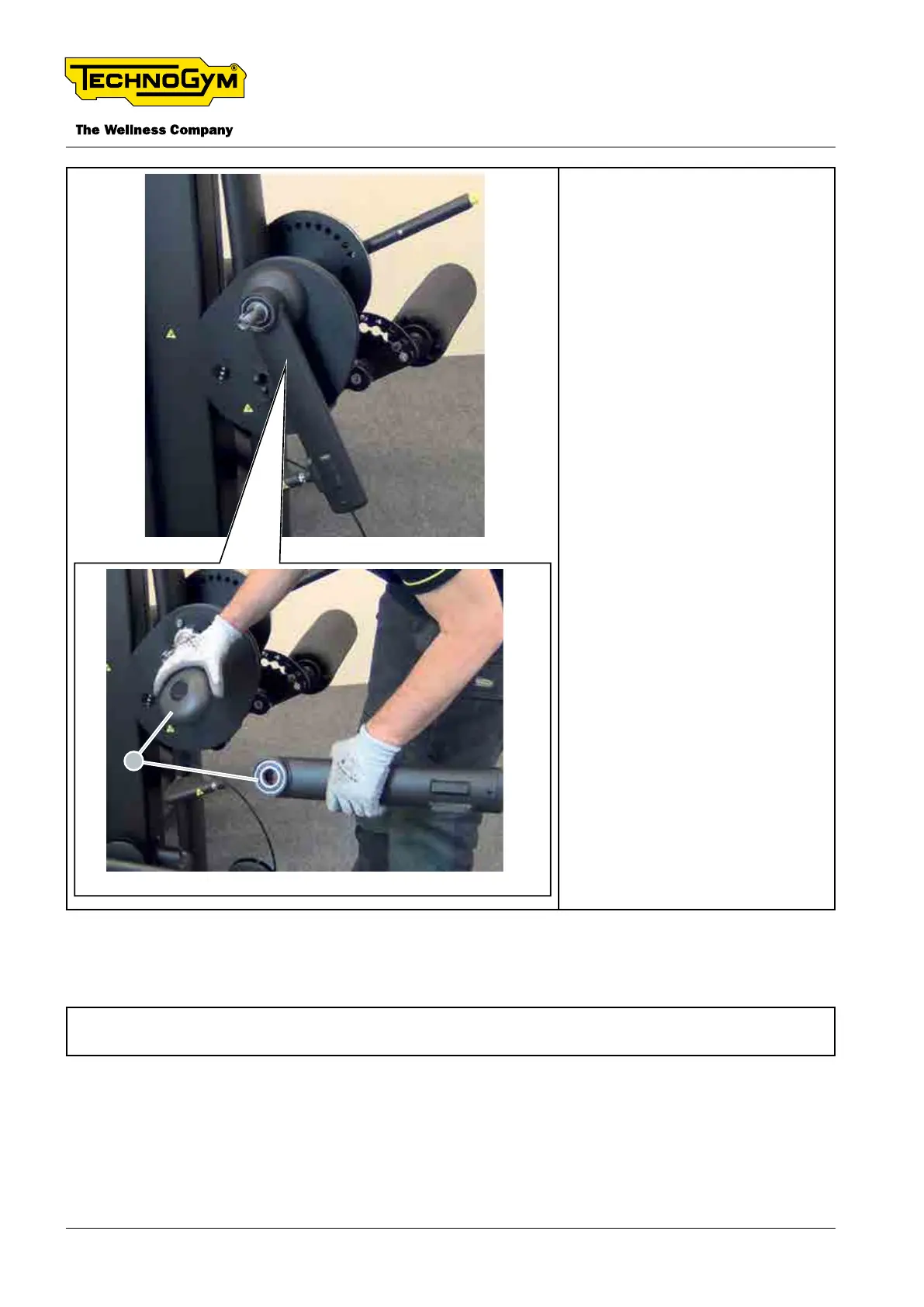 TECHNOGYM®

The Wellness Company