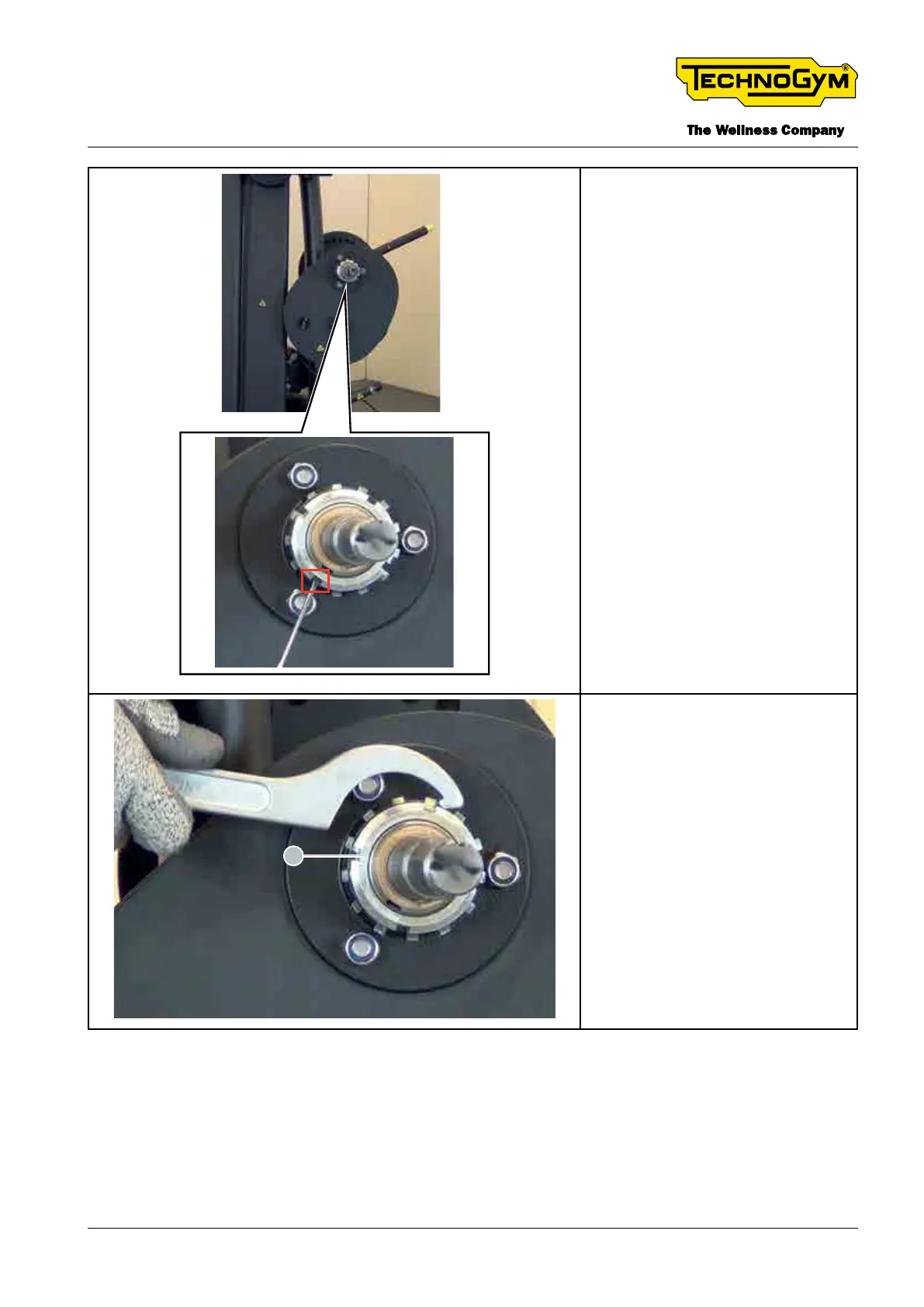 TECHNOGYM®

The Wellness Company