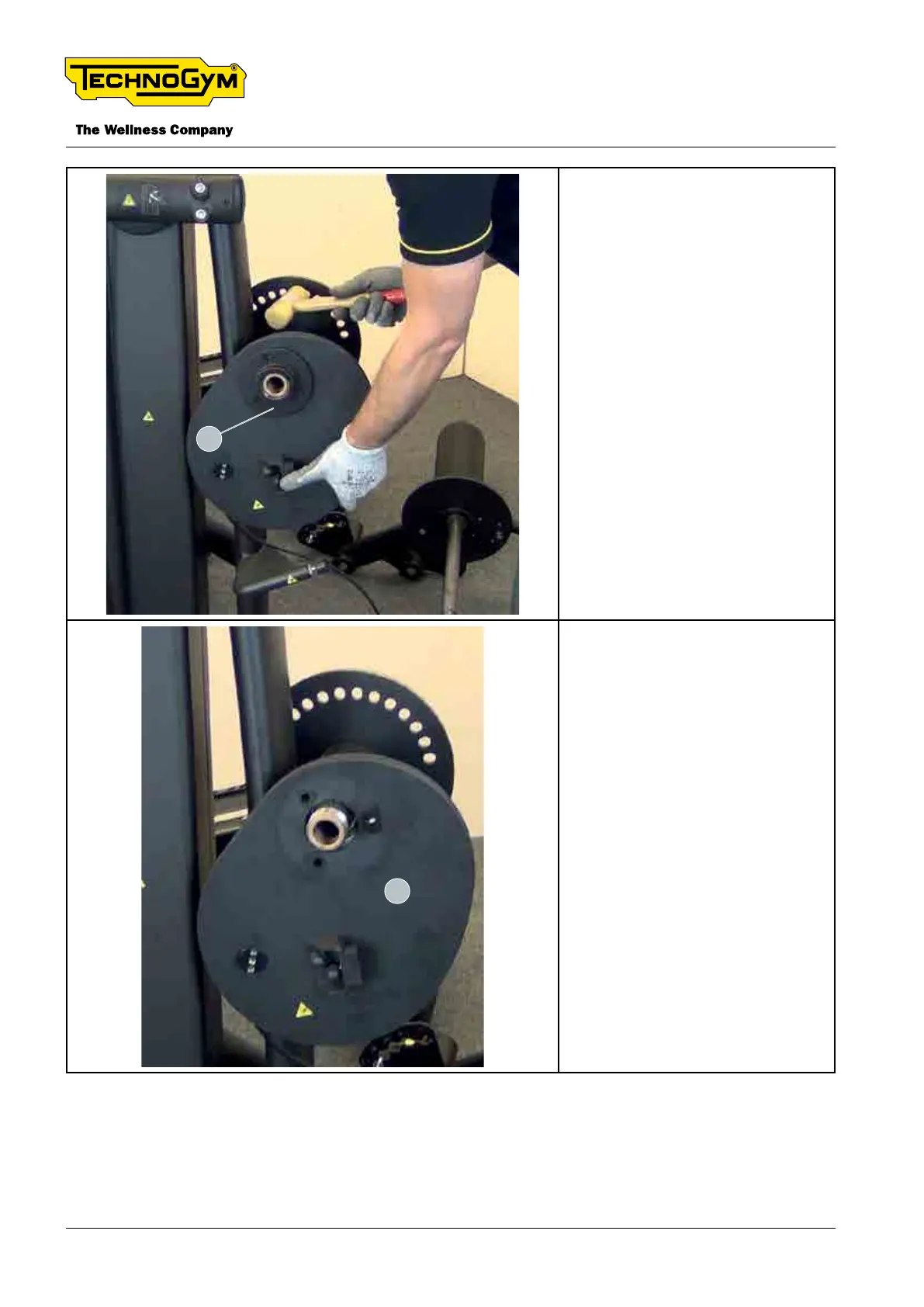 TECHNOGYM®

The Wellness Company