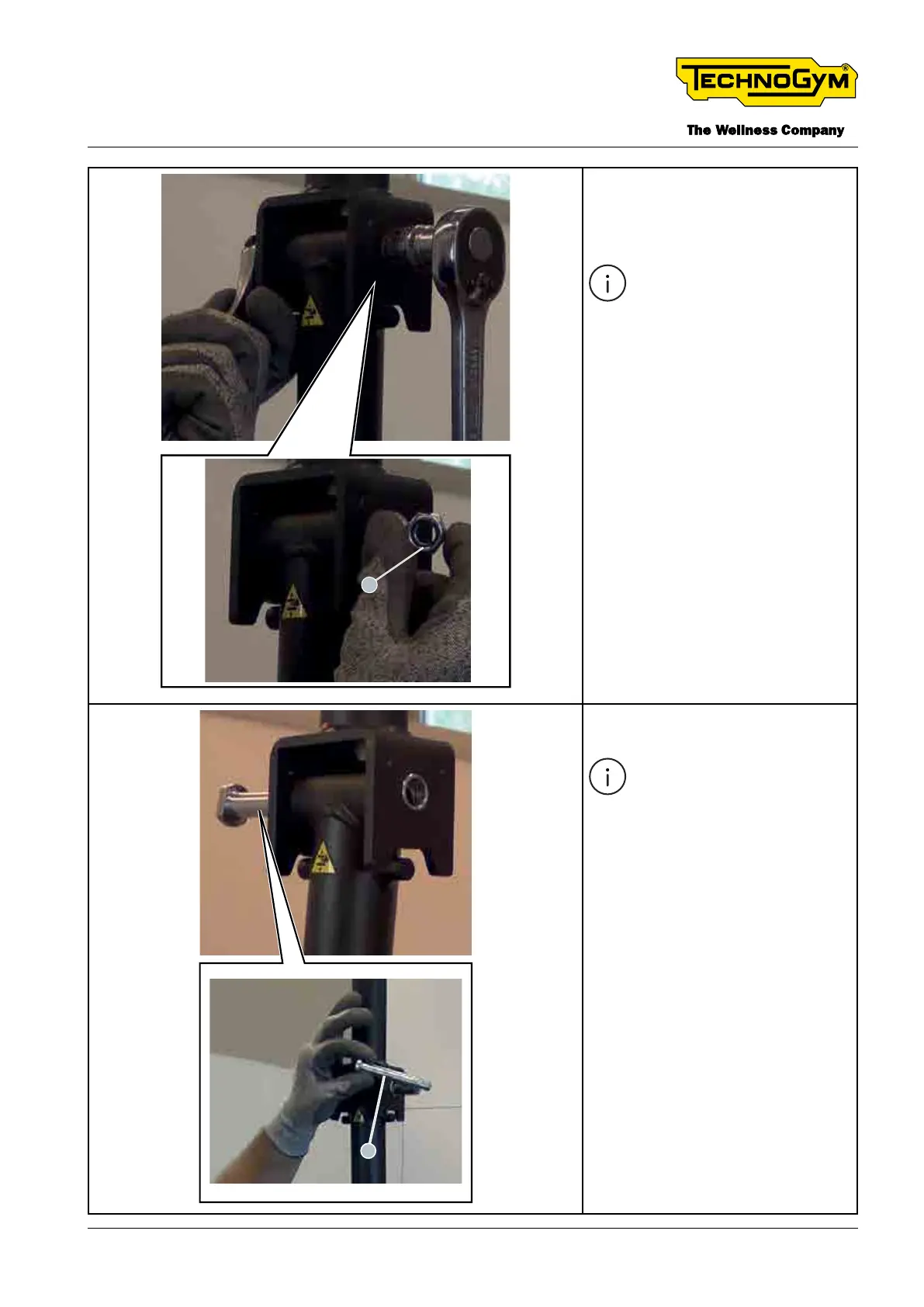 TECHNOGYM®

The Wellness Company