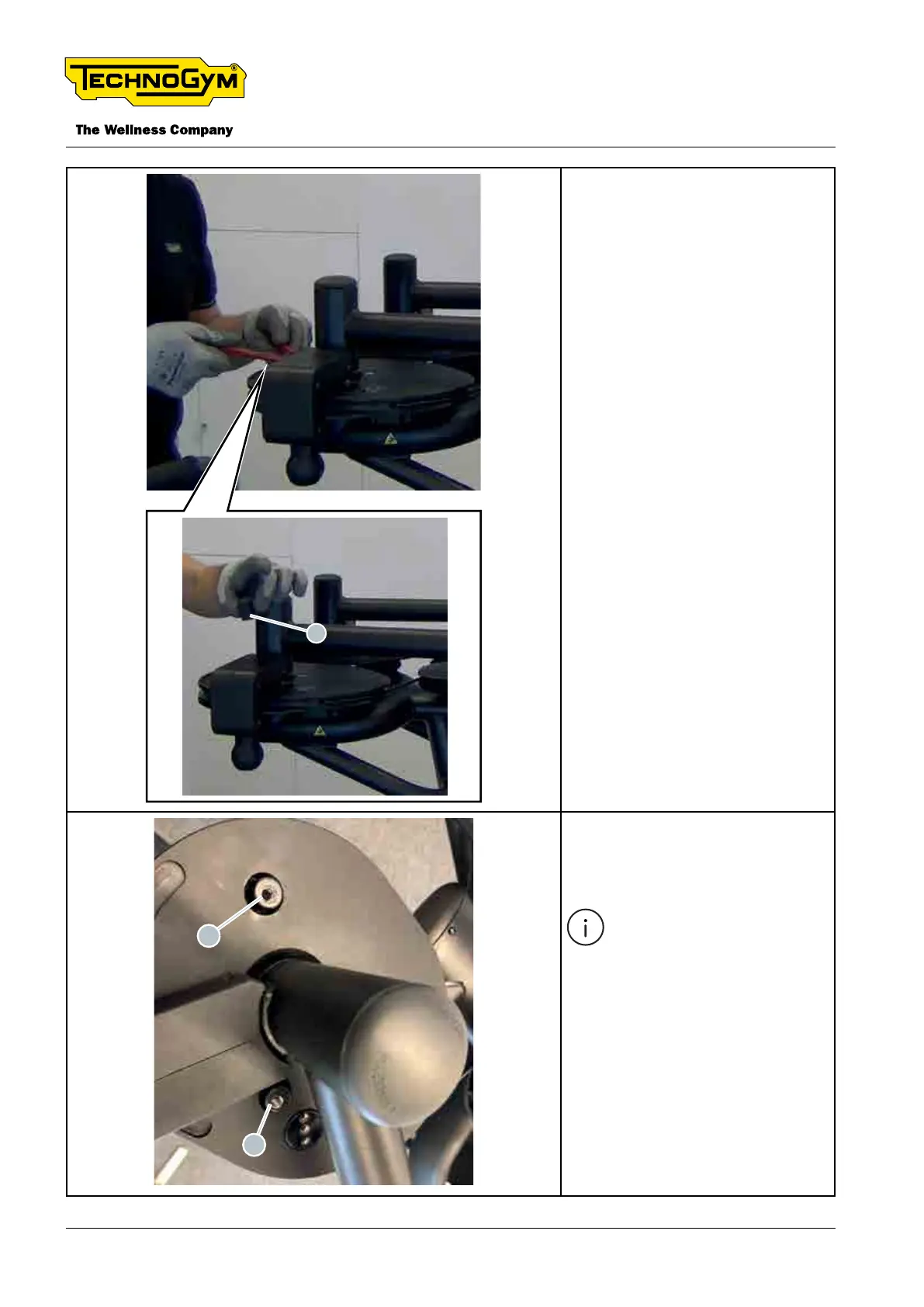 TECHNOGYM®

The Wellness Company