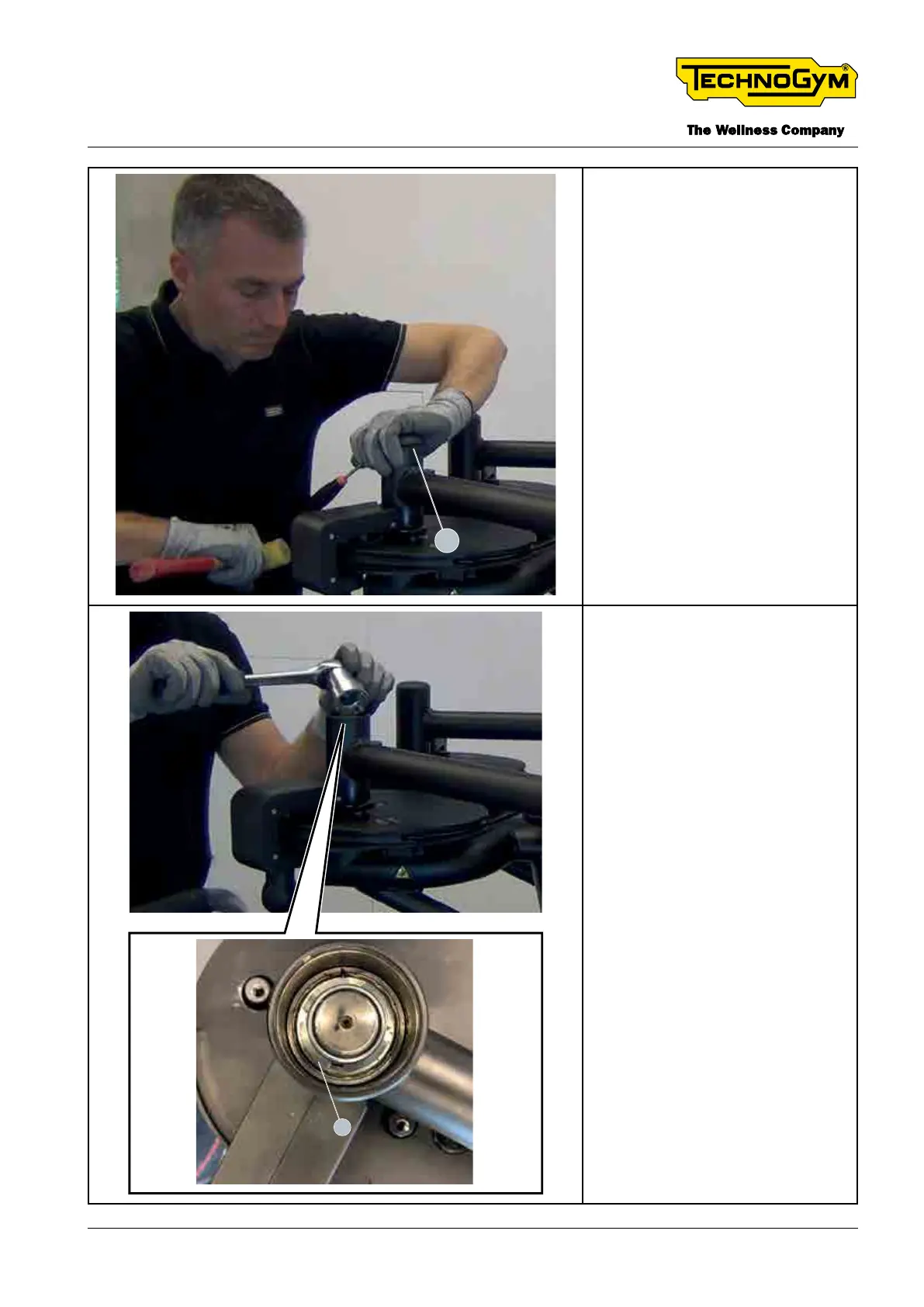 TECHNOGYM®
The Wellness Company