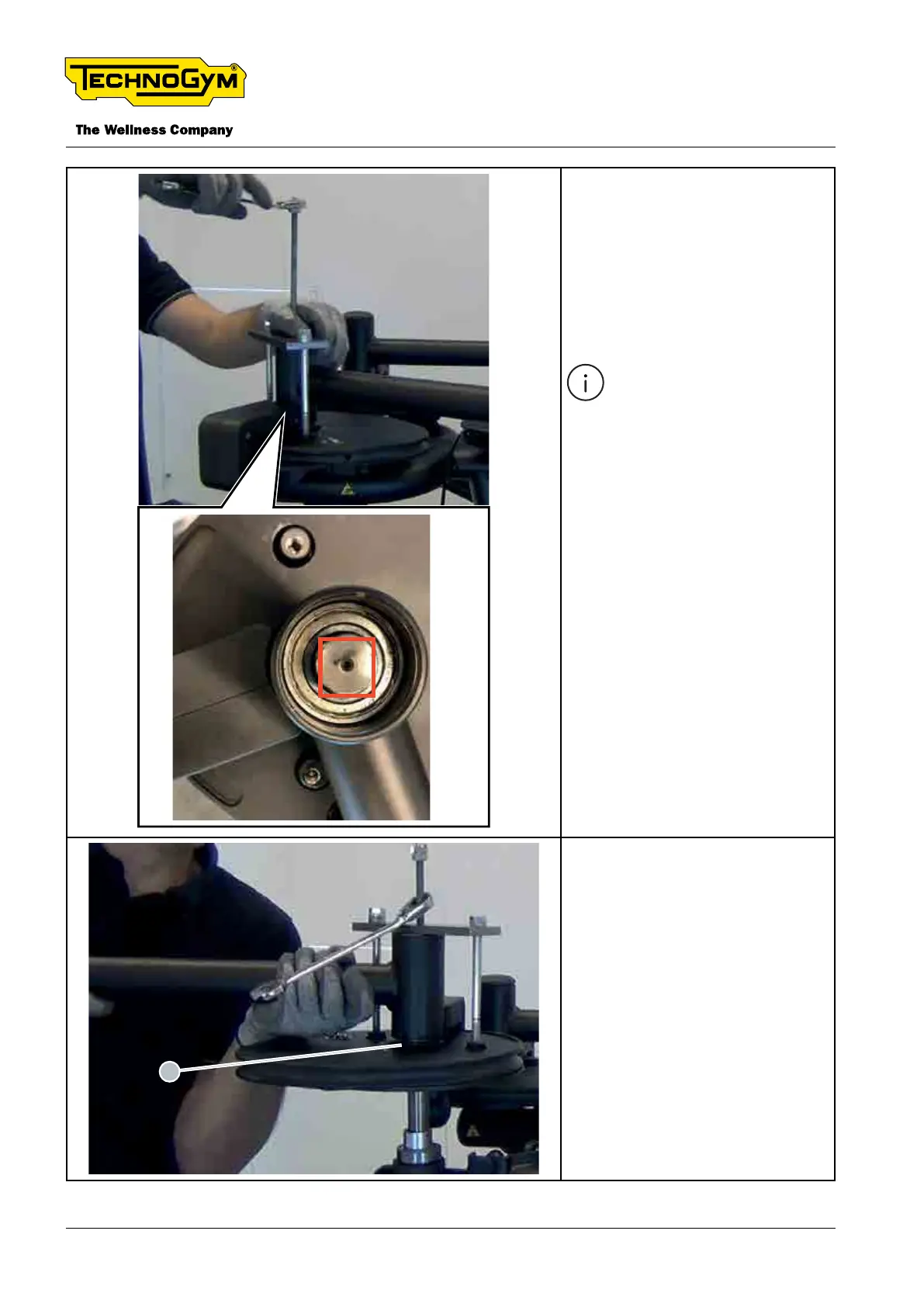 TECHNOGYM®

The Wellness Company