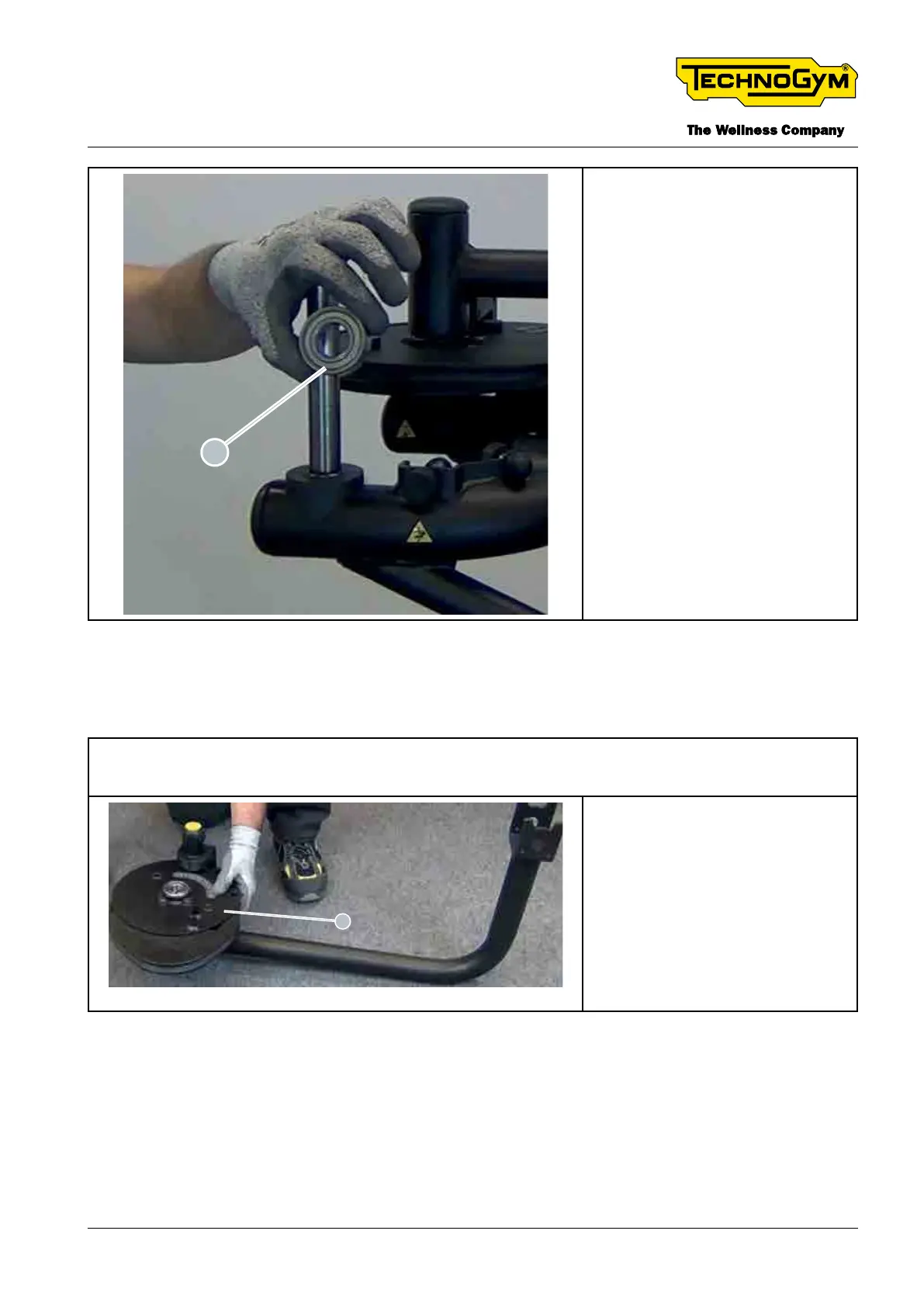 TECHNOGYM®

The Wellness Company