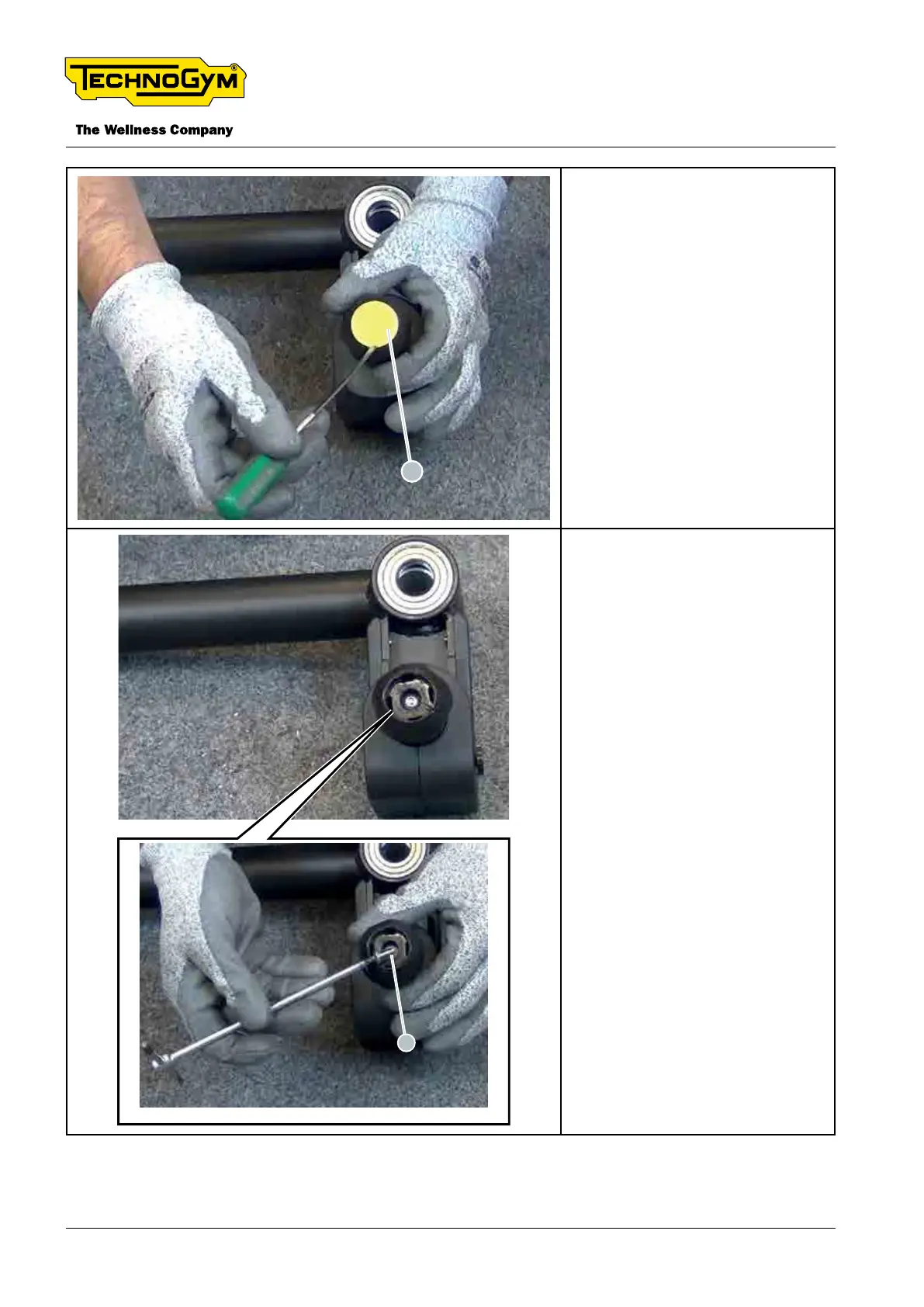 TECHNOGYM®

The Wellness Company