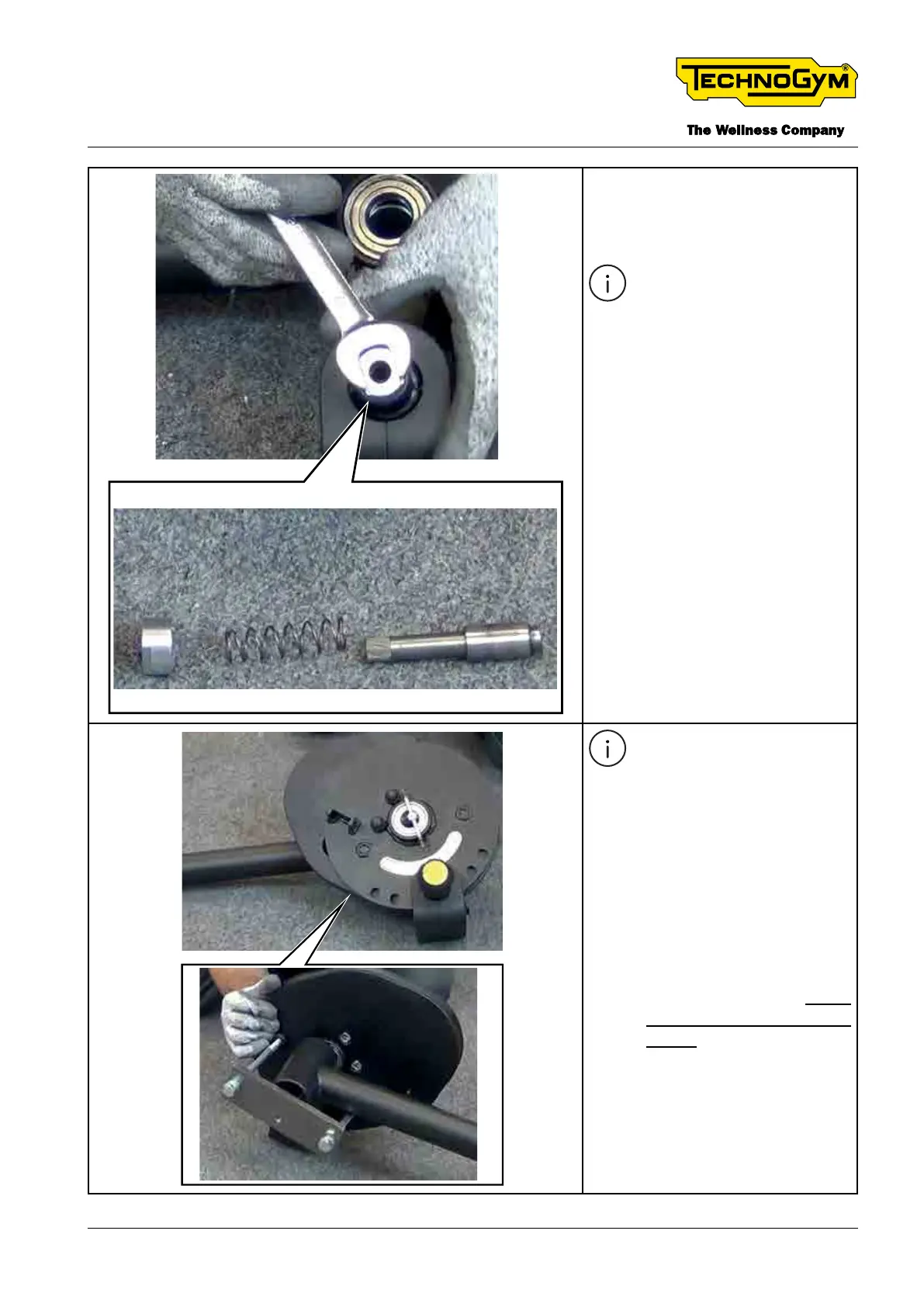 TECHNOGYM®

The Wellness Company