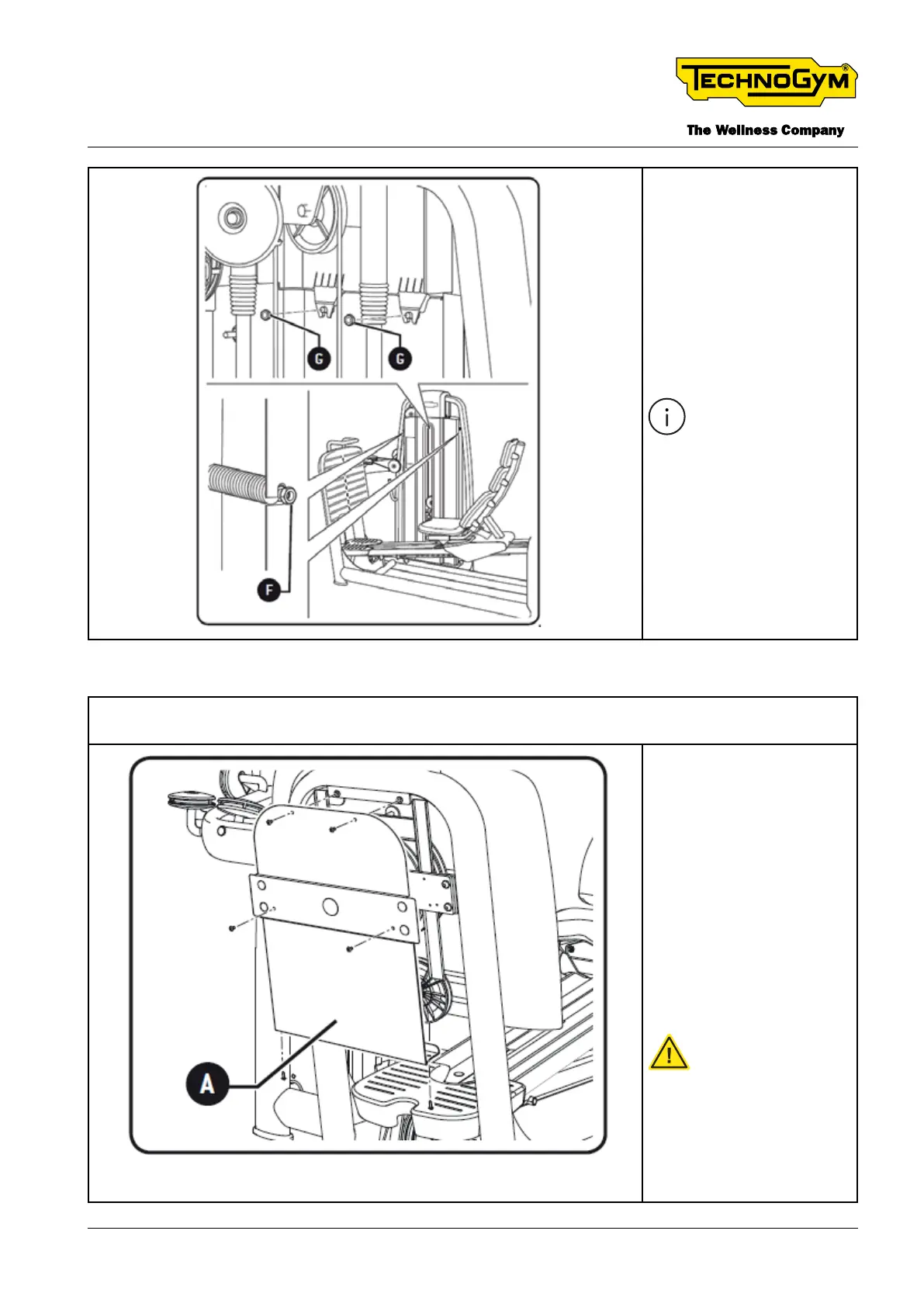 TECHNOGYM®

The Wellness Company

G

G

F

A