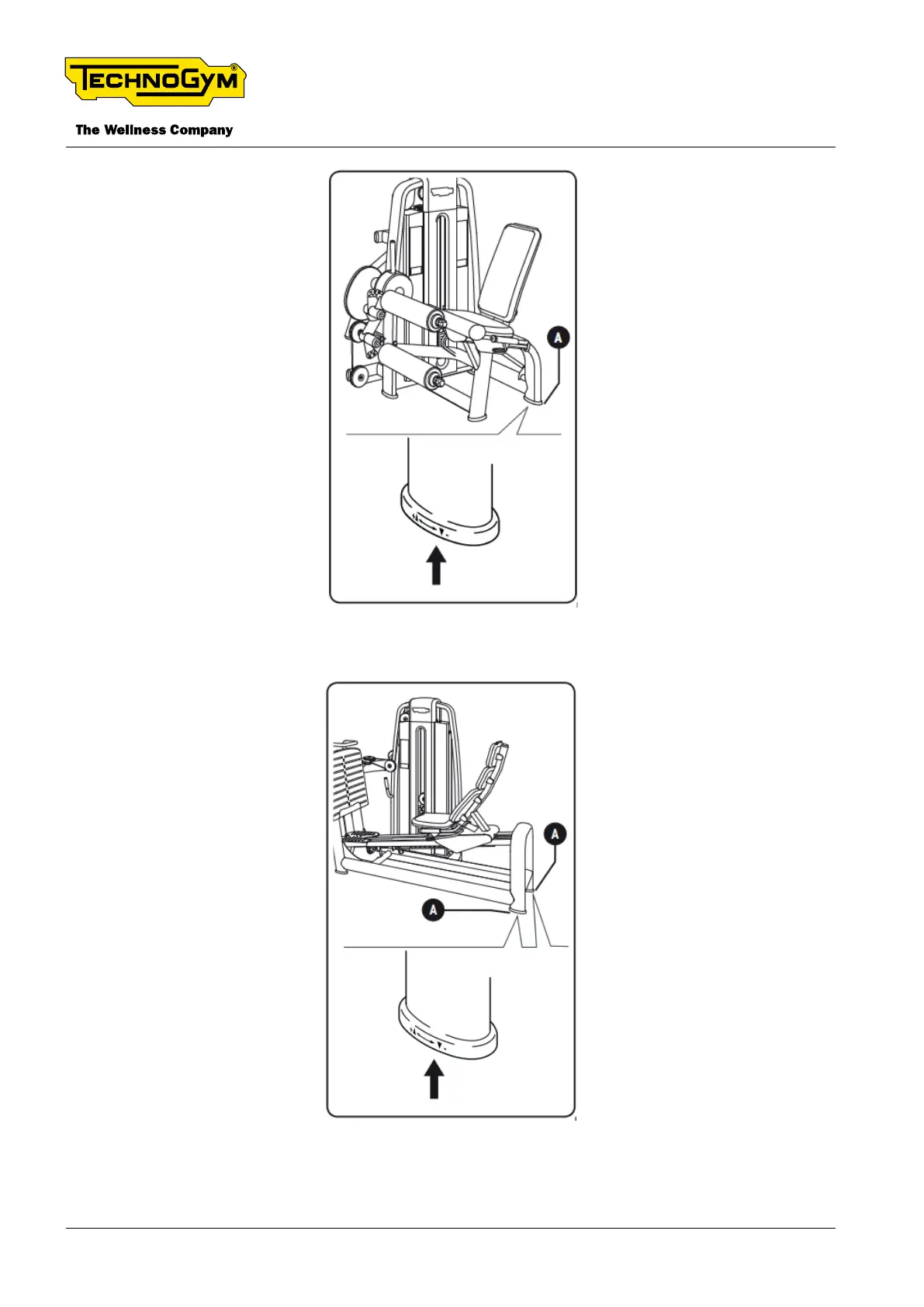 TECHNOGYM®

The Wellness Company

A

A

A