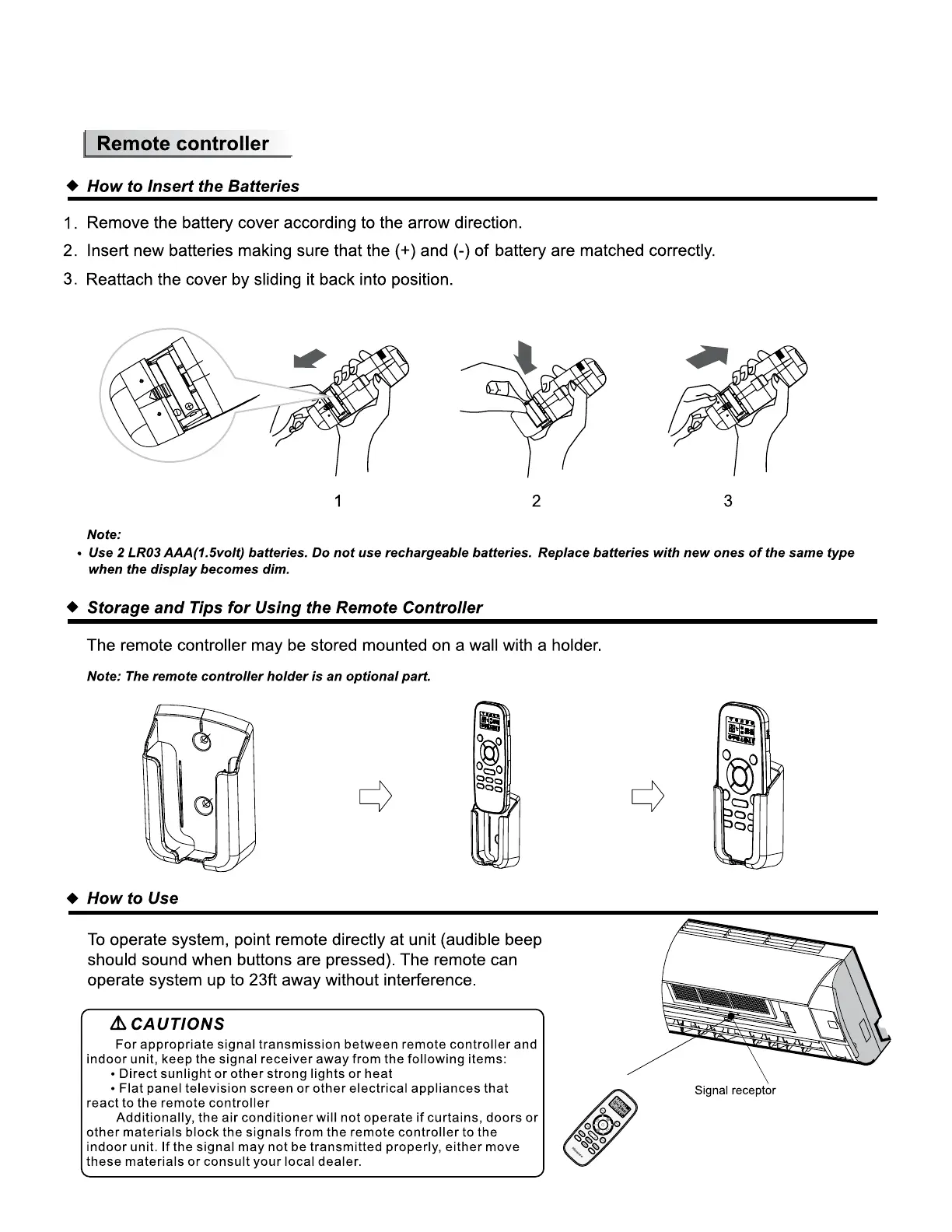 Remote controller

◆ How to Insert the Batteries

1. Remove the battery cover according to the arrow direction.

2. Insert new batteries making sure that the (+) and (-) of battery are matched correctly.

3. Reattach the cover by sliding it back into position.

1

2

3

Note:

• Use 2 LR03 AAA(1.5volt) batteries. Do not use rechargeable batteries. Replace batteries with new ones of the same type when the display becomes dim.

◆ Storage and Tips for Using the Remote Controller

The remote controller may be stored mounted on a wall with a holder.

Note: The remote controller holder is an optional part.

◆ How to Use

To operate system, point remote directly at unit (audible beep should sound when buttons are pressed). The remote can operate system up to 23ft away without interference.

⚠ CAUTIONS

For appropriate signal transmission between remote controller and indoor unit, keep the signal receiver away from the following items:

• Direct sunlight or other strong lights or heat

• Flat panel television screen or other electrical appliances that react to the remote controller

Additionally, the air conditioner will not operate if curtains, doors or other materials block the signals from the remote controller to the indoor unit. If the signal may not be transmitted properly, either move these materials or consult your local dealer.

Signal receptor