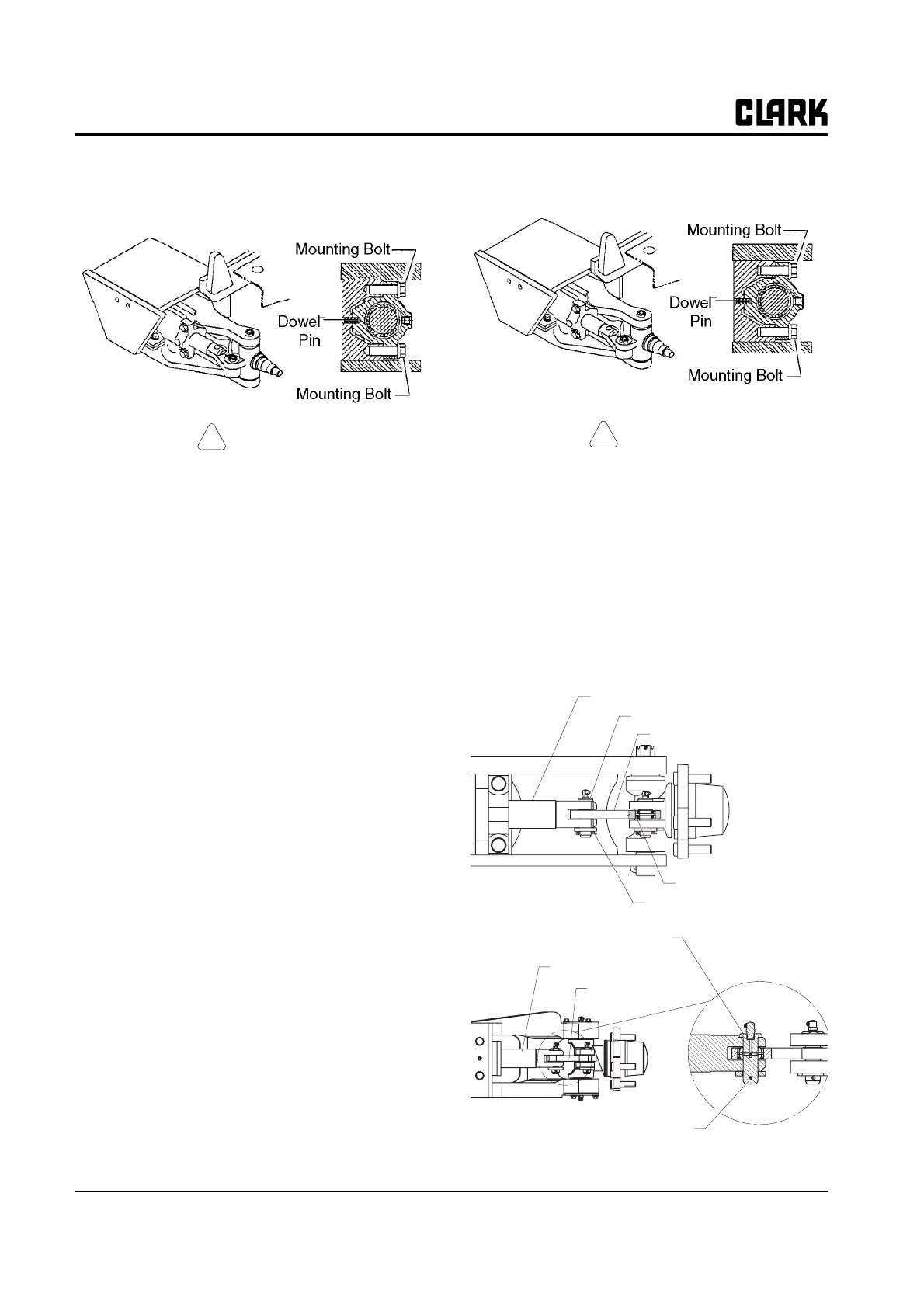 CLARK

Mounting Bolt

Dowel Pin

Mounting Bolt

Mounting Bolt

Dowel Pin

Mounting Bolt