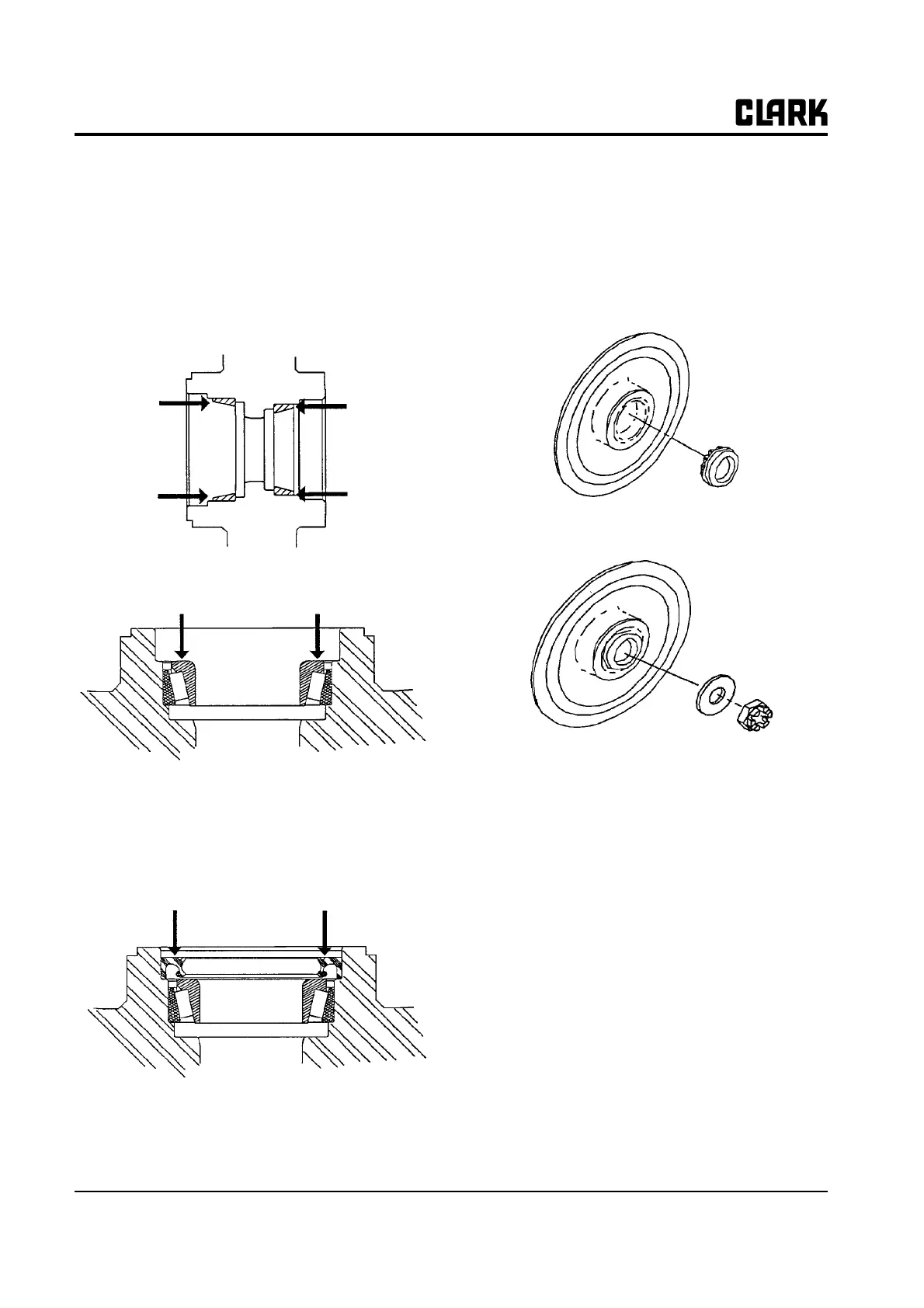 CLARK