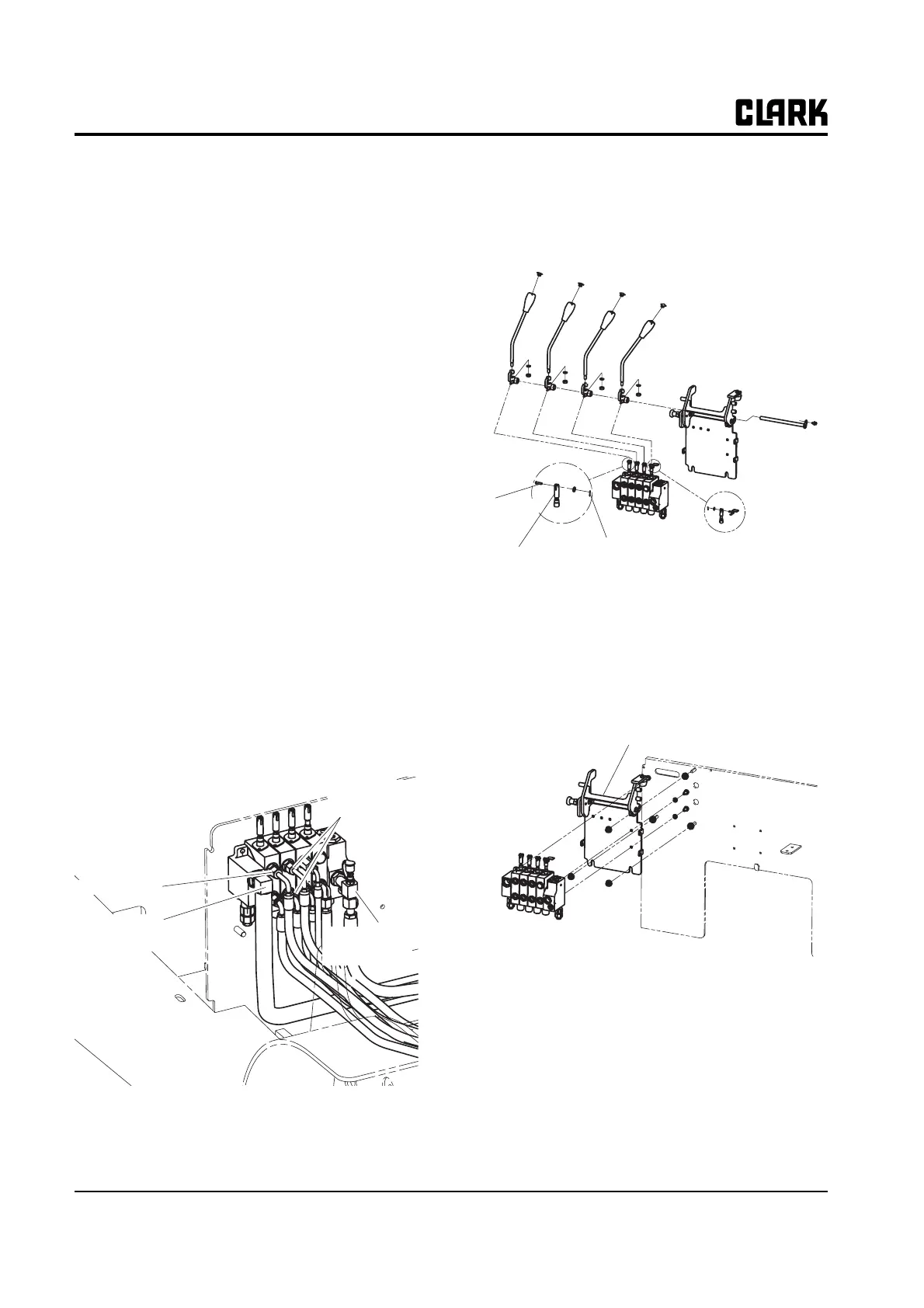 CLARK