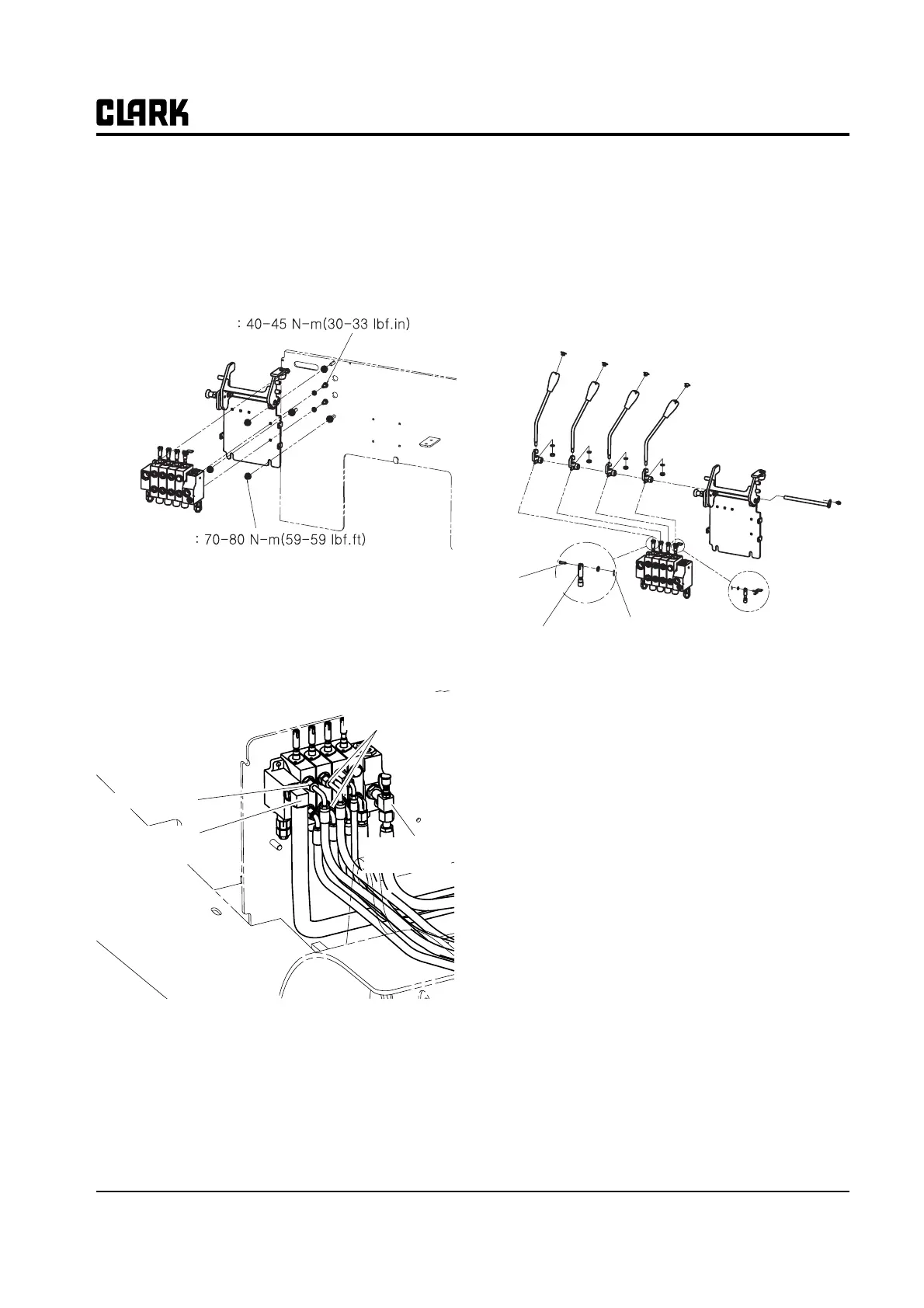 CLARK

: 40-45 N-m(30-33 lbf.in)

: 70-80 N-m(59-59 lbf.ft)