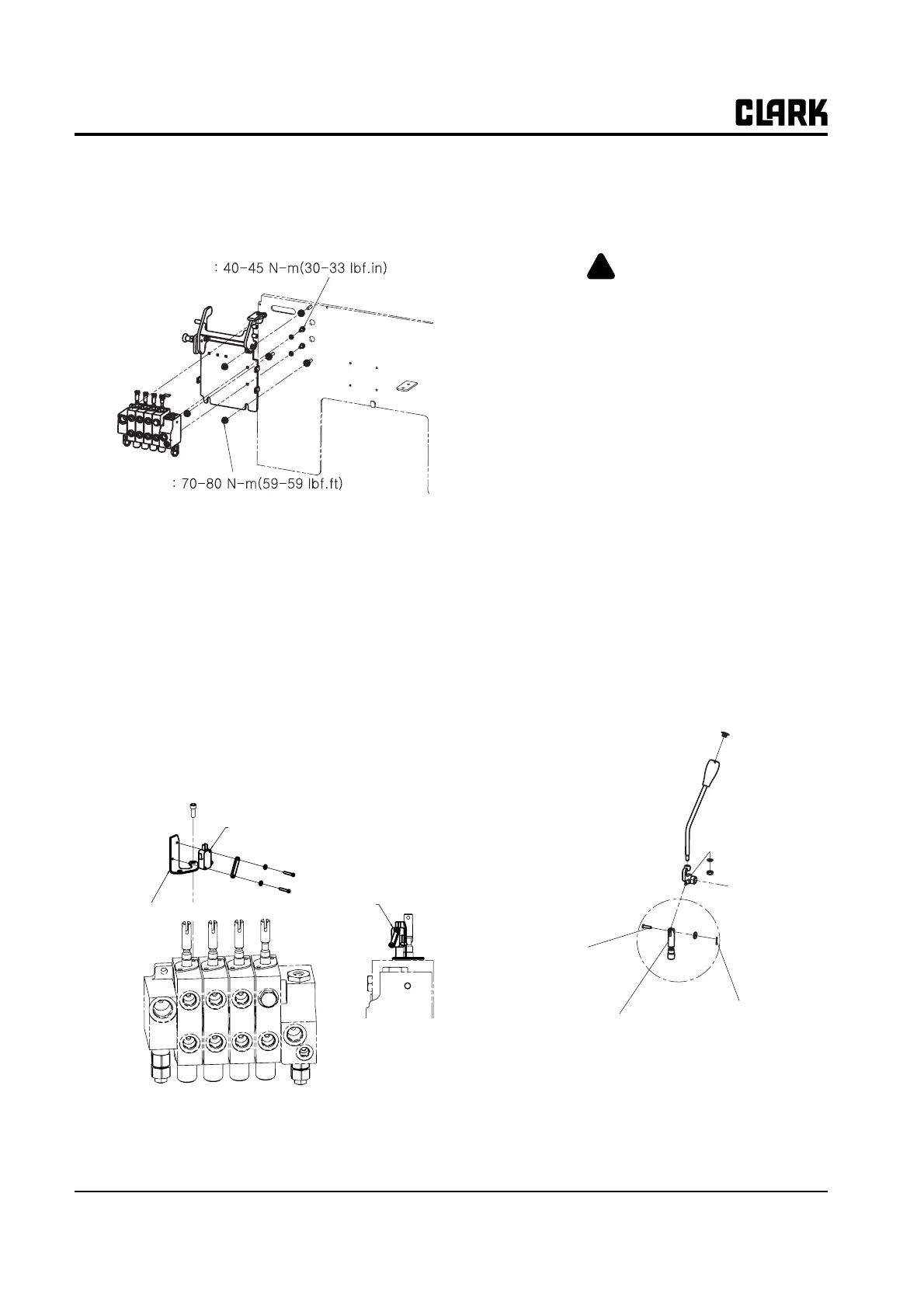 CLARK

: 40-45 N-m(30-33 lbf.in)

: 70-80 N-m(59-59 lbf.ft)