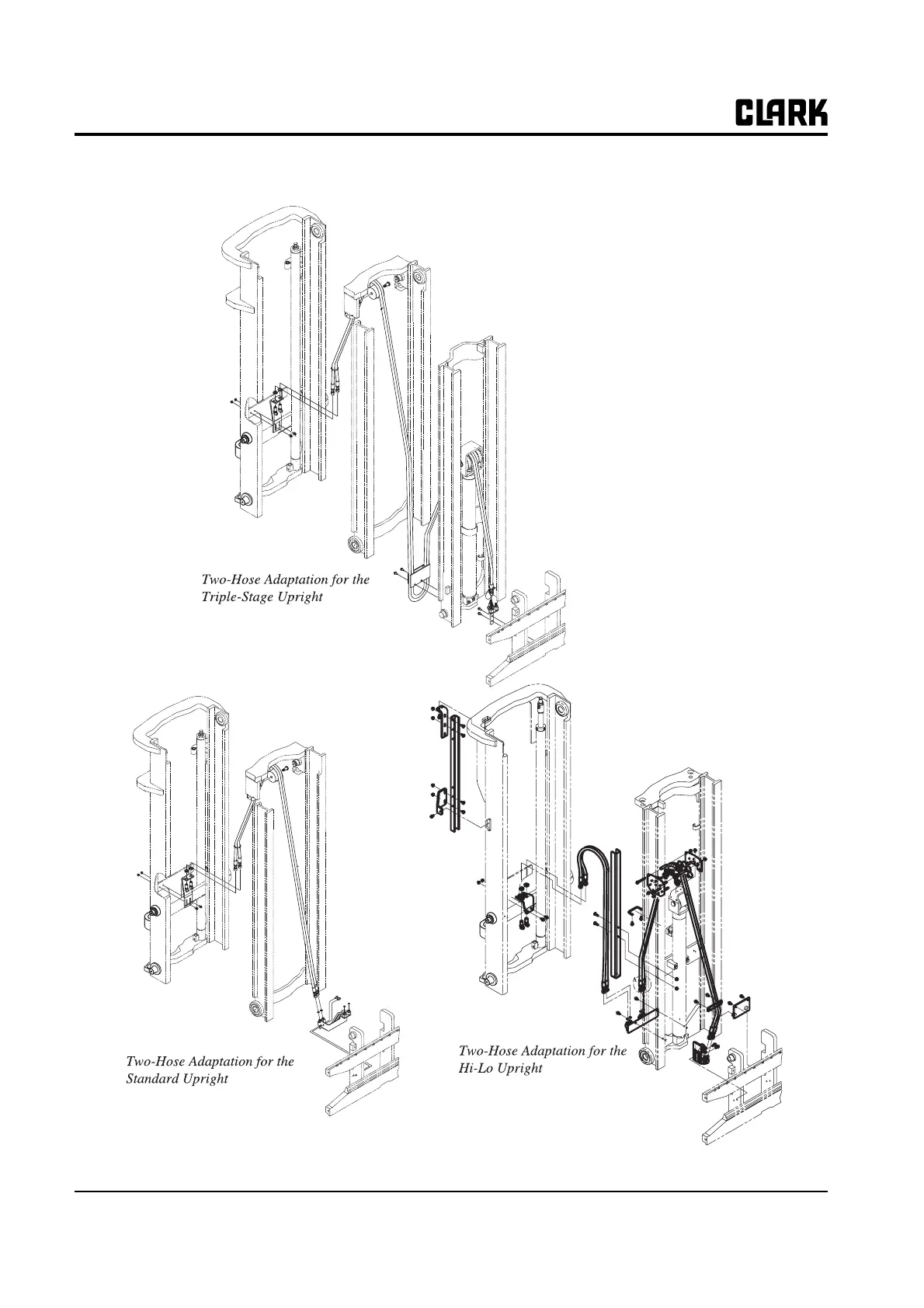 CLARK

Two-Hose Adaptation for the Triple-Stage Upright

Two-Hose Adaptation for the Standard Upright

Two-Hose Adaptation for the Hi-Lo Upright