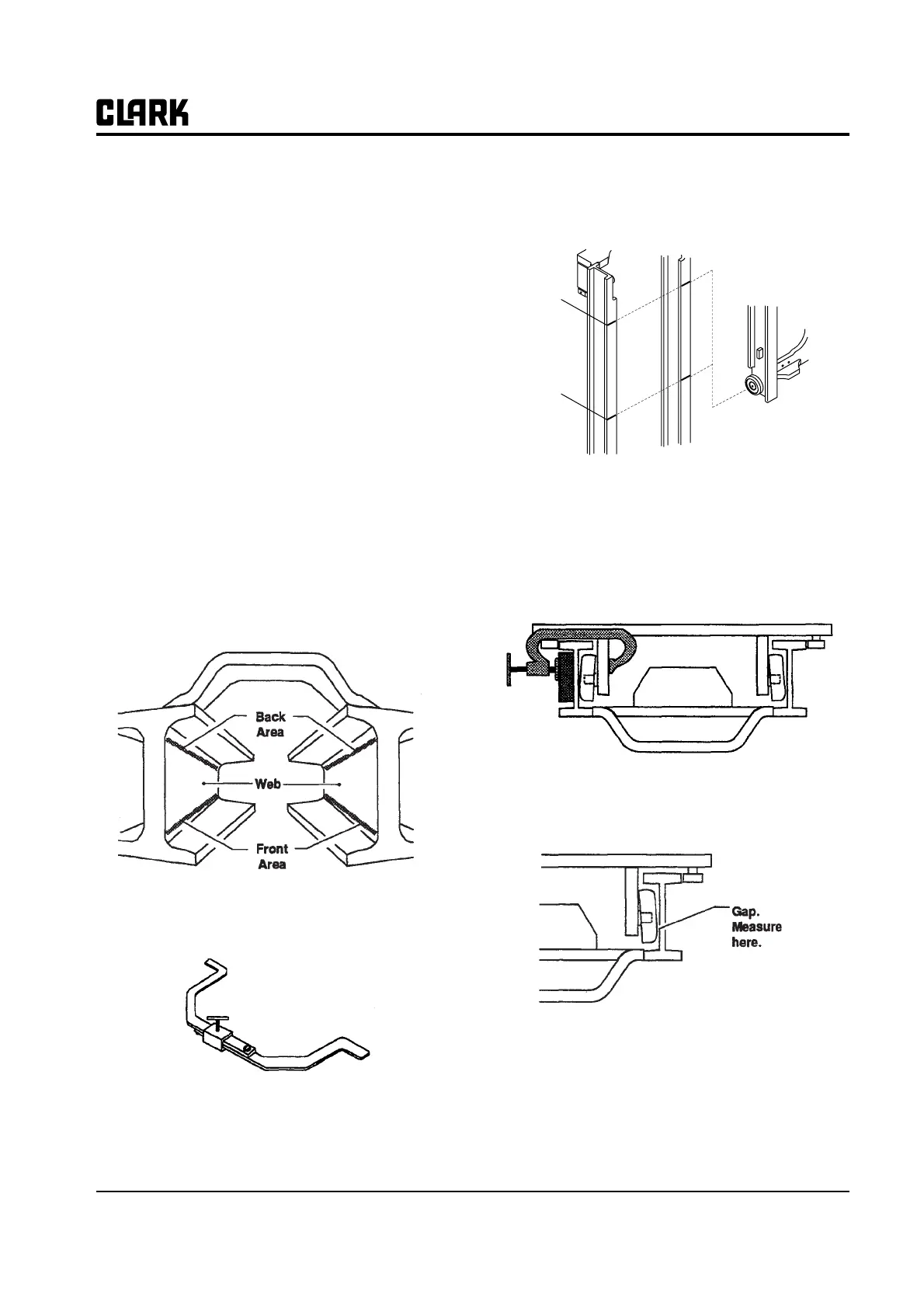 CLARK

Back Area

Web

Front Area

Gap. Measure here.