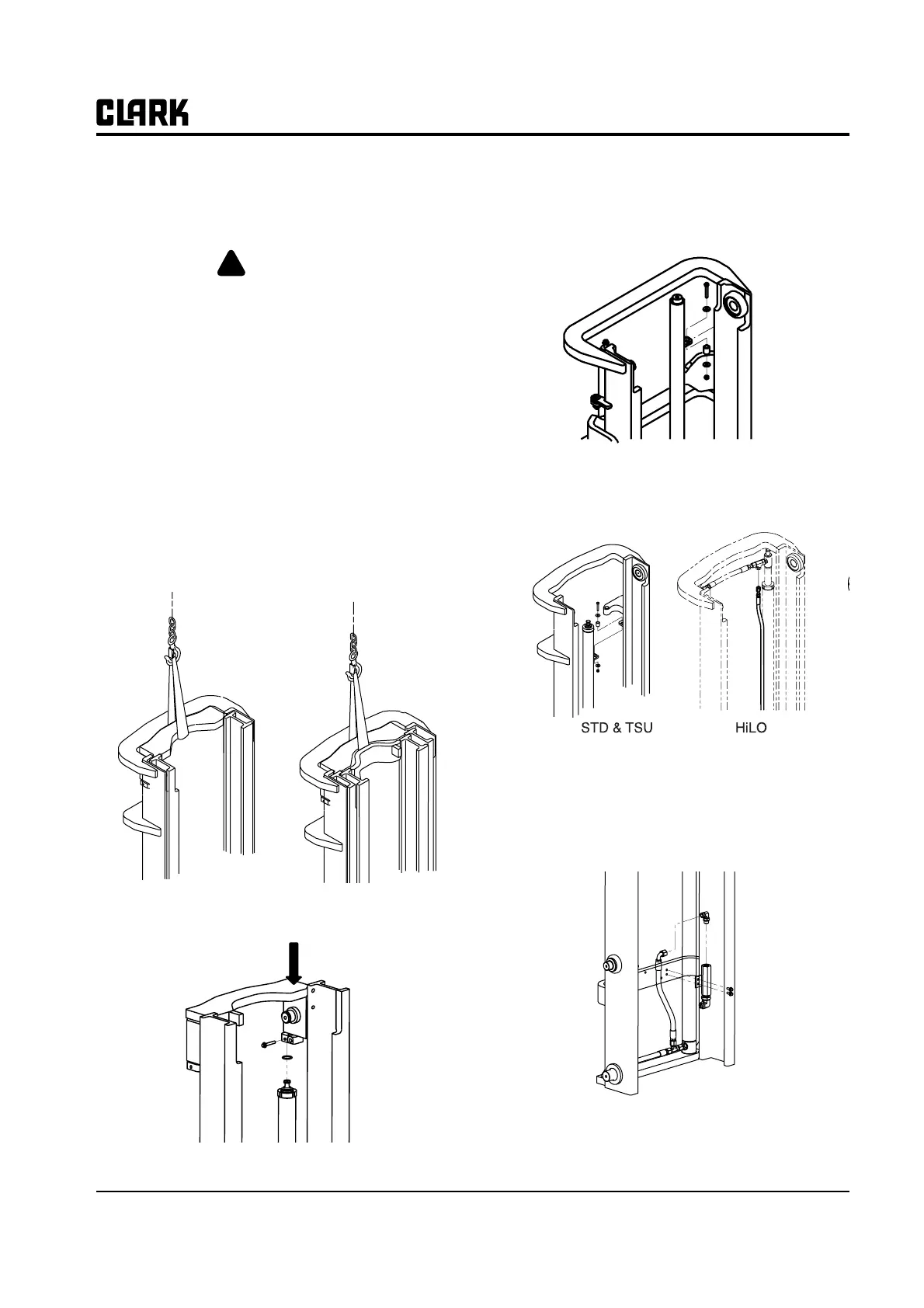 CLARK

STD & TSU

HiLO