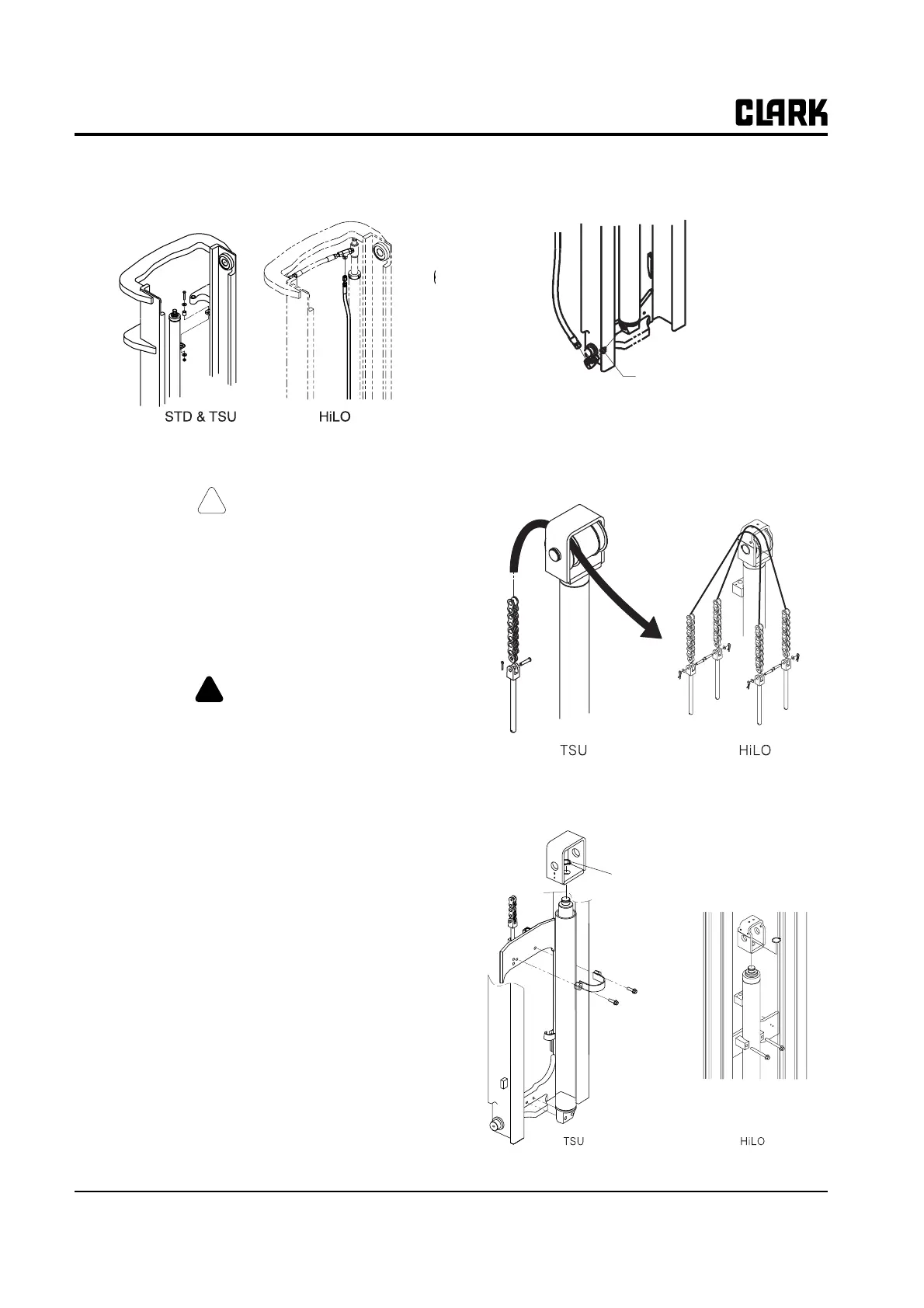 CLARK

STD & TSU

HiLO

TSU

HiLO

TSU

HiLO