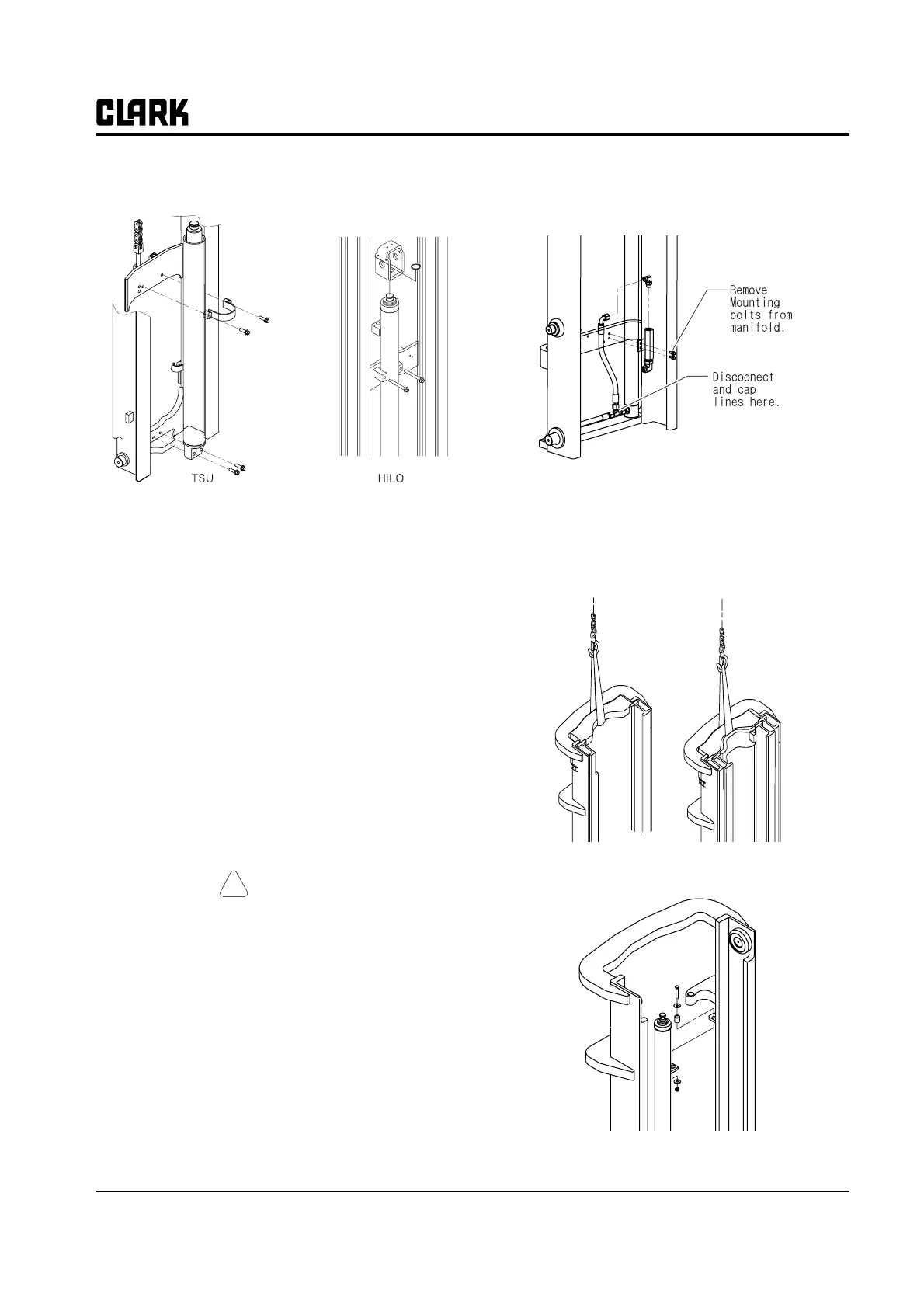 CLARK

TSU

HiLO

Remove Mounting bolts from manifold.

Discoonect and cap lines here.