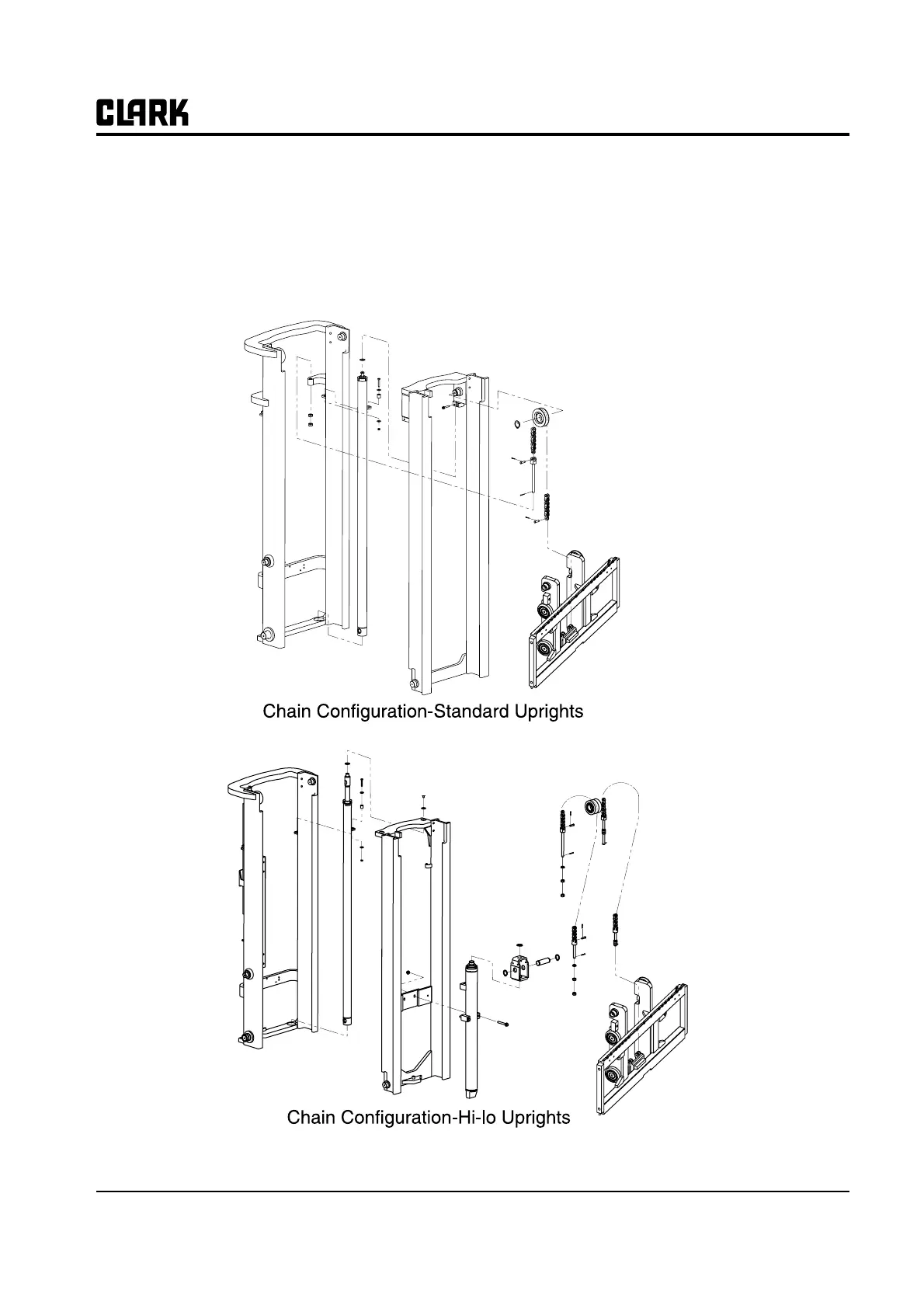 CLARK

Chain Configuration-Standard Uprights

Chain Configuration-Hi-lo Uprights