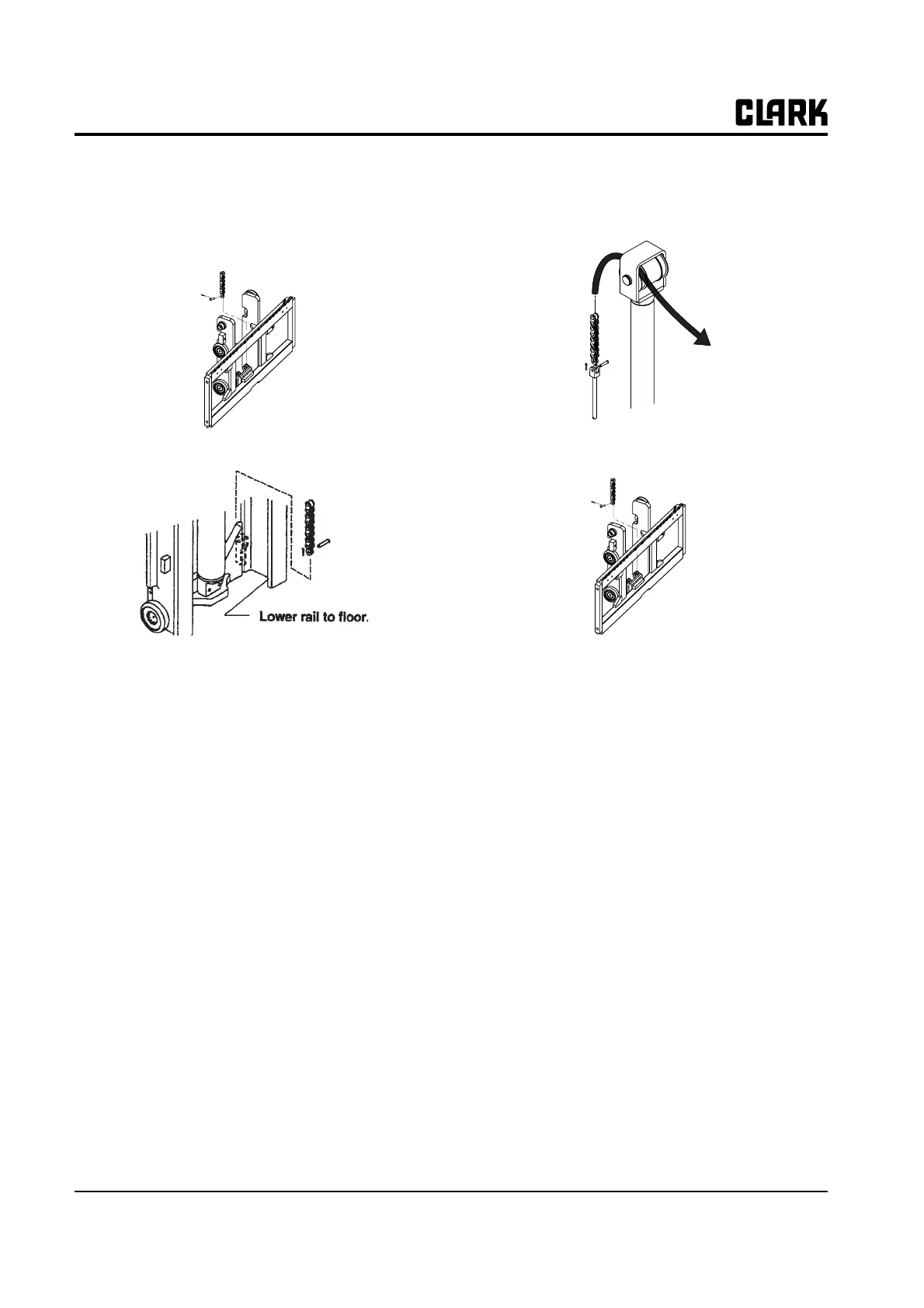 CLARK

Lower rail to floor.