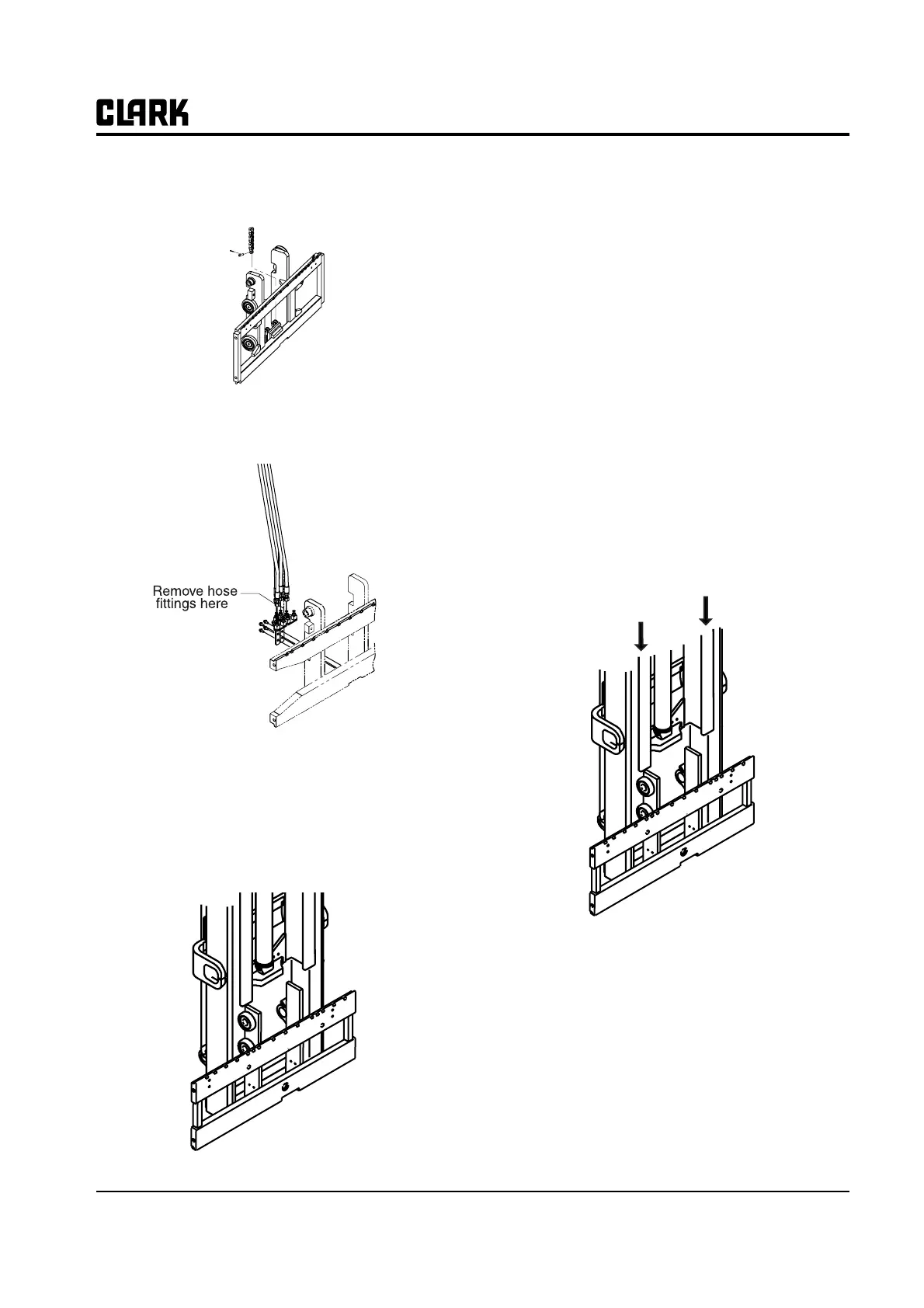 CLARK

Remove hose fittings here