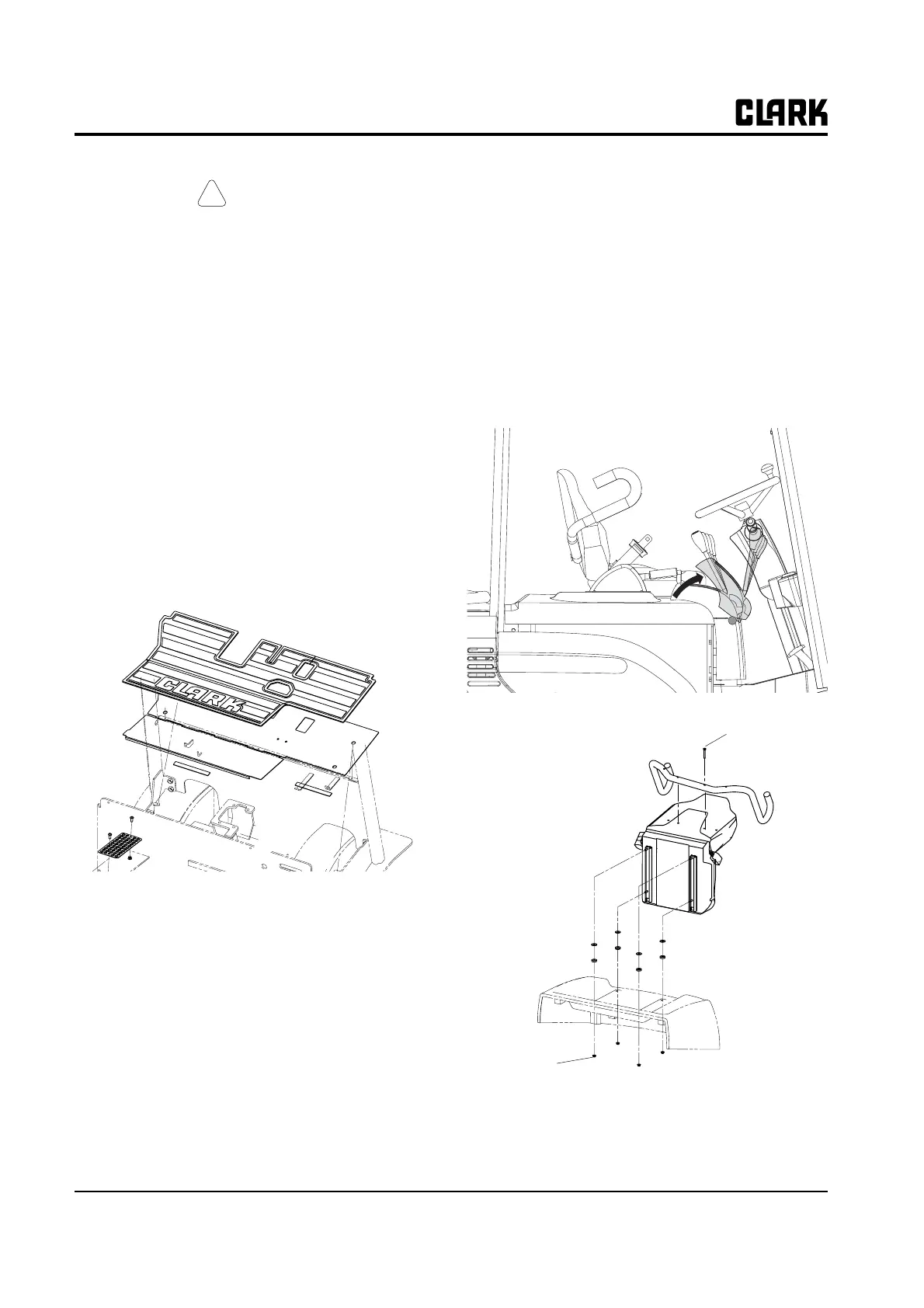 CLARK

CLARK