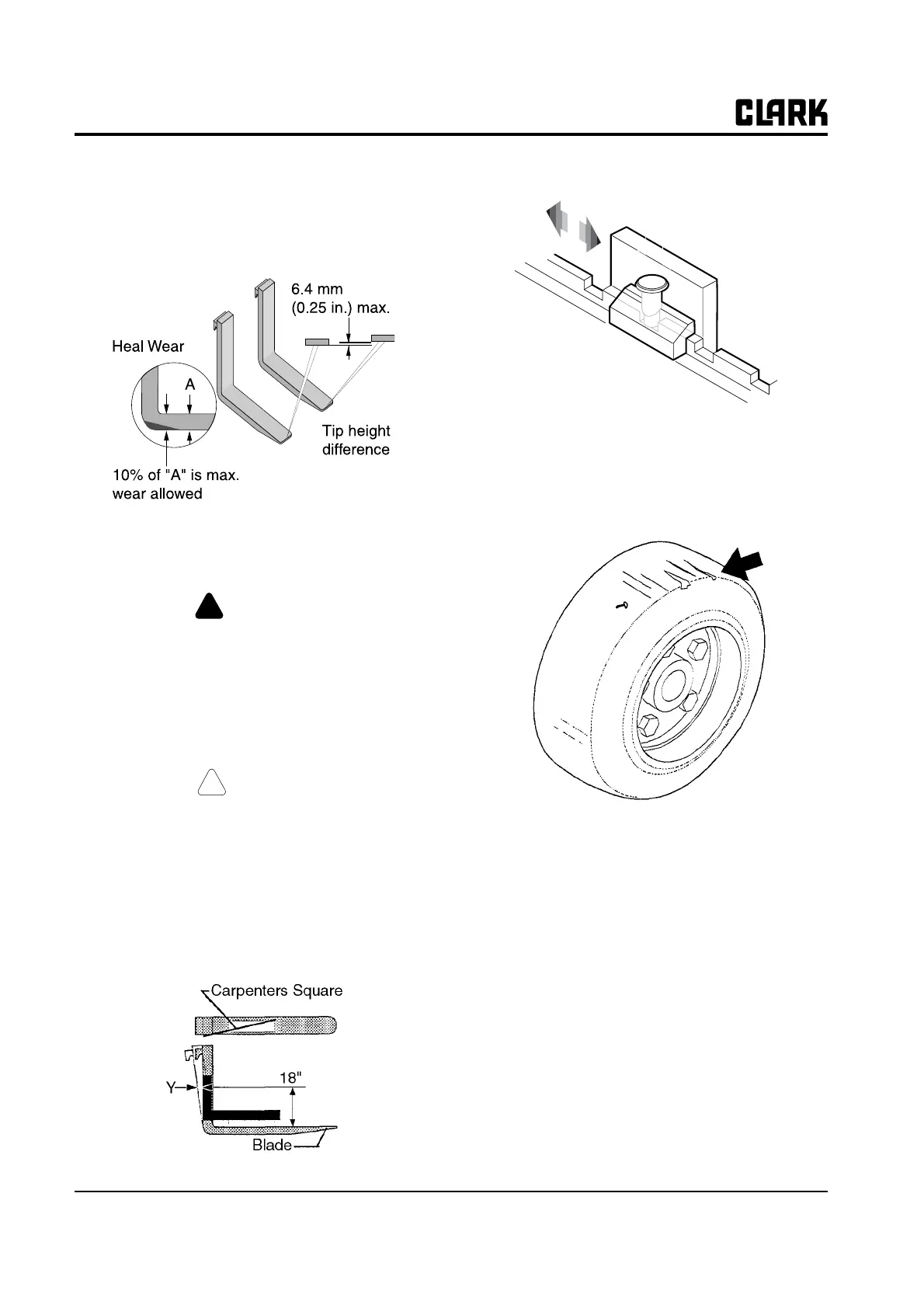 CLARK

6.4 mm
(0.25 in.) max.

Heal Wear

A

Tip height
difference

10% of "A" is max.
wear allowed

Carpenters Square

Y

18"

Blade