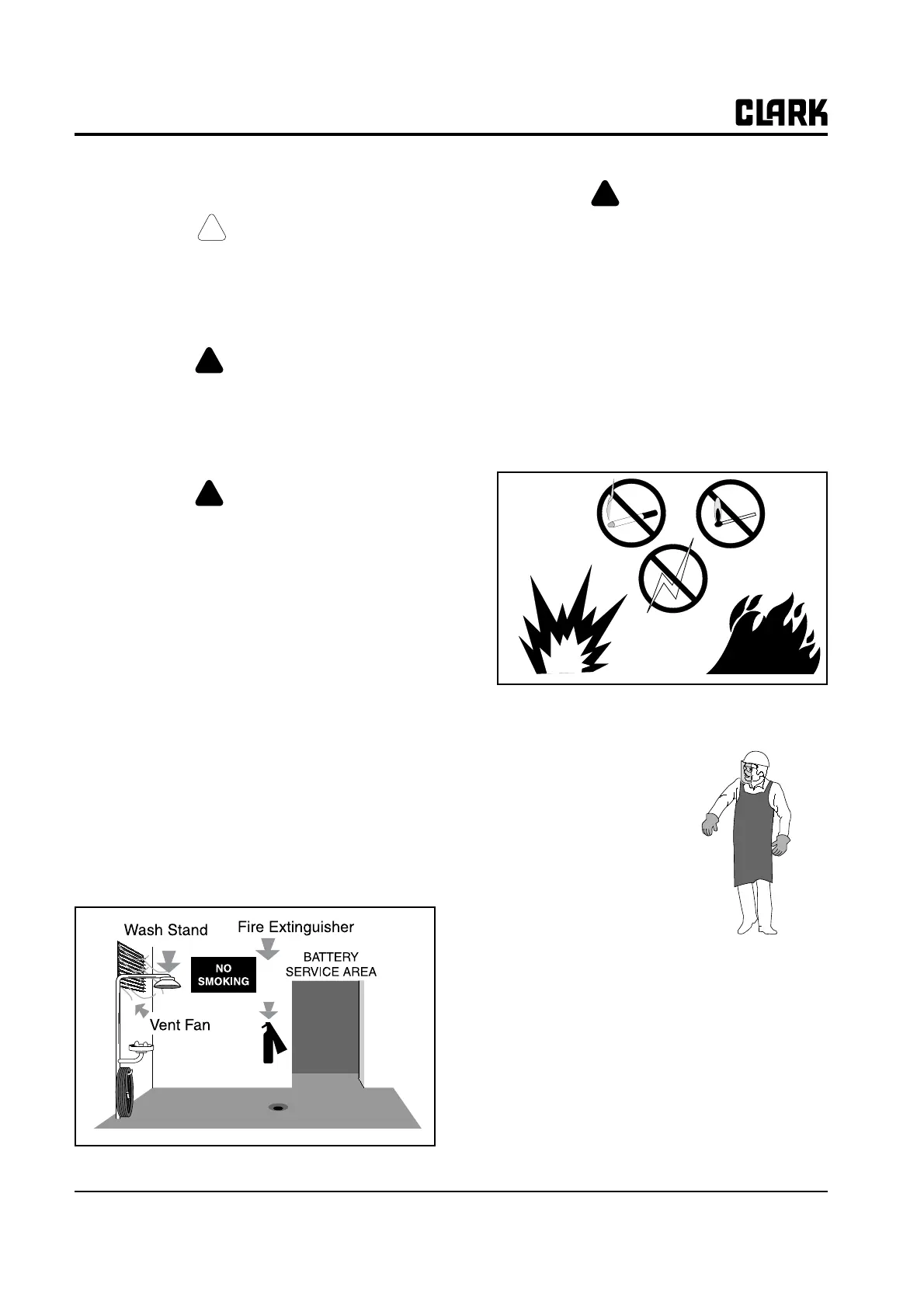 CLARK

Wash Stand

Fire Extinguisher

NO SMOKING

BATTERY SERVICE AREA

Vent Fan