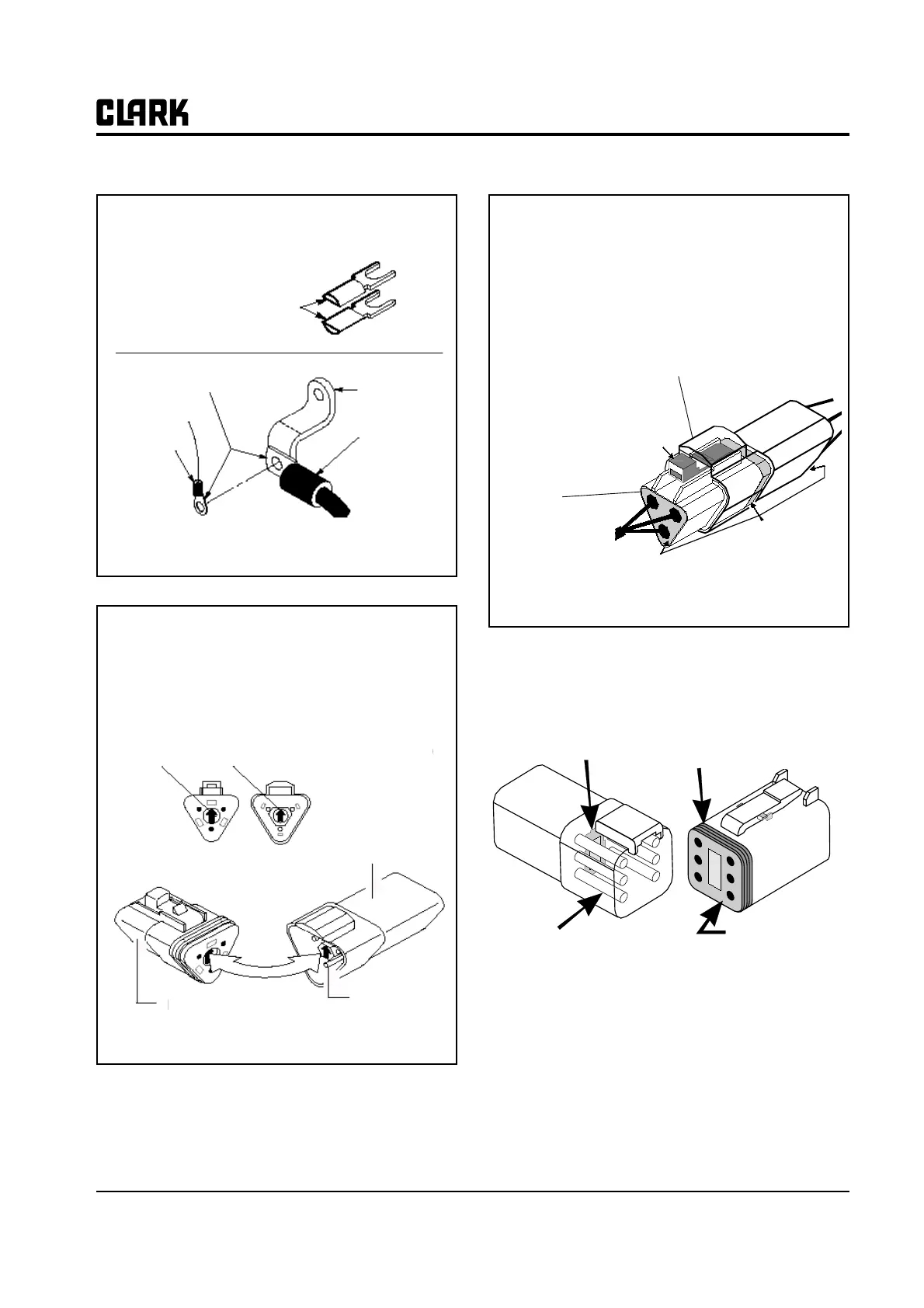 CLARK